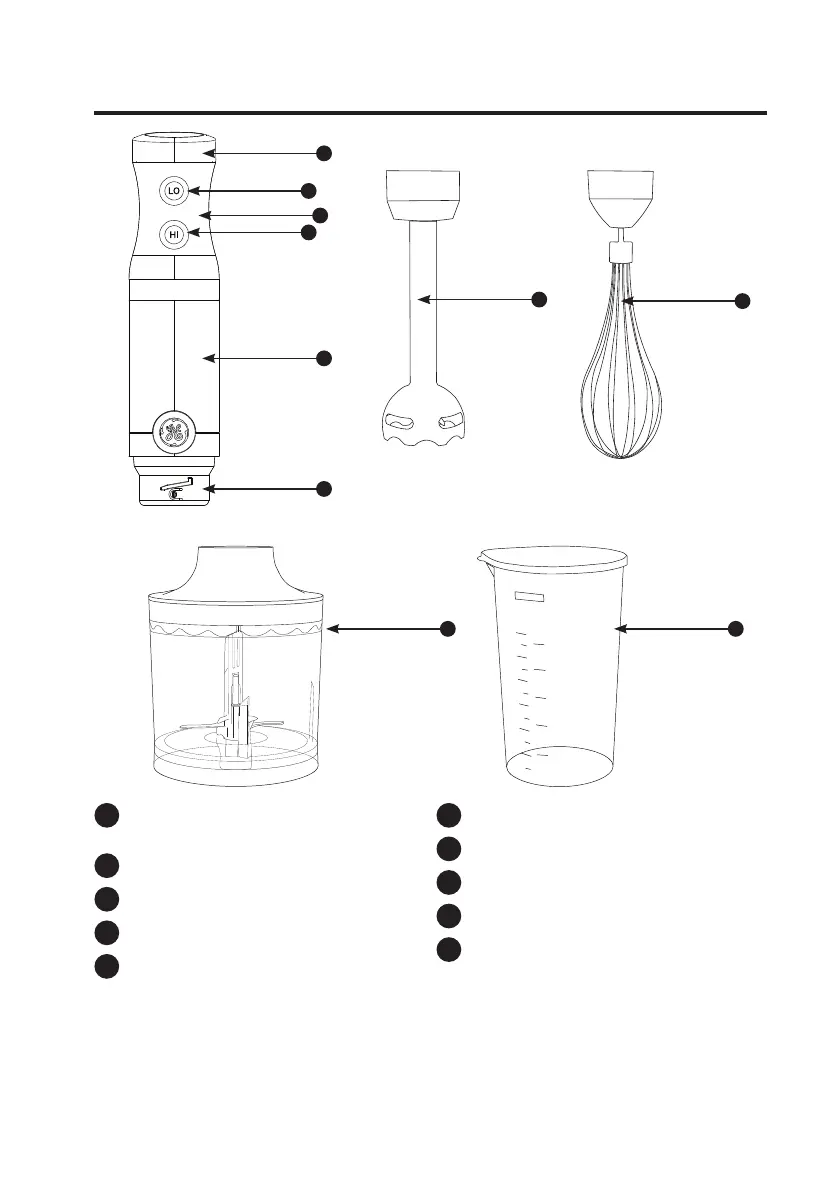 LO

HI