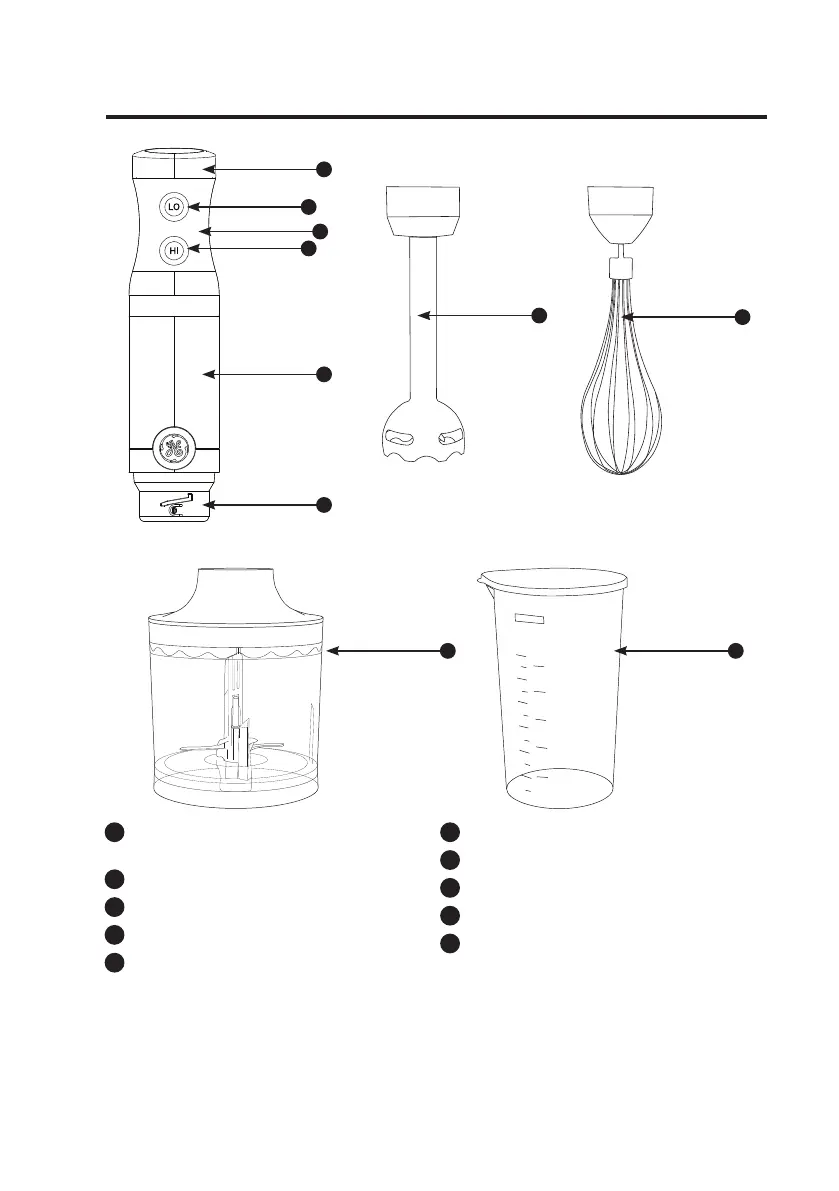 LO

HI