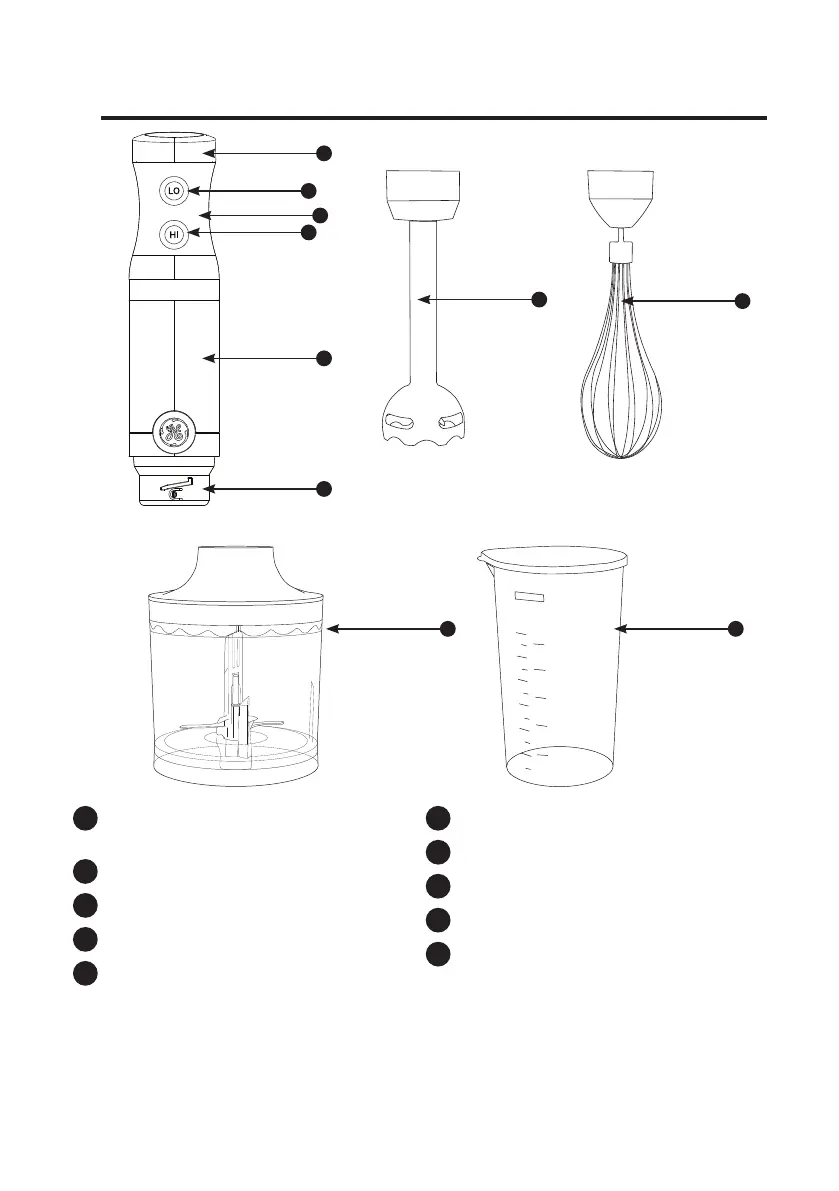 LO

HI