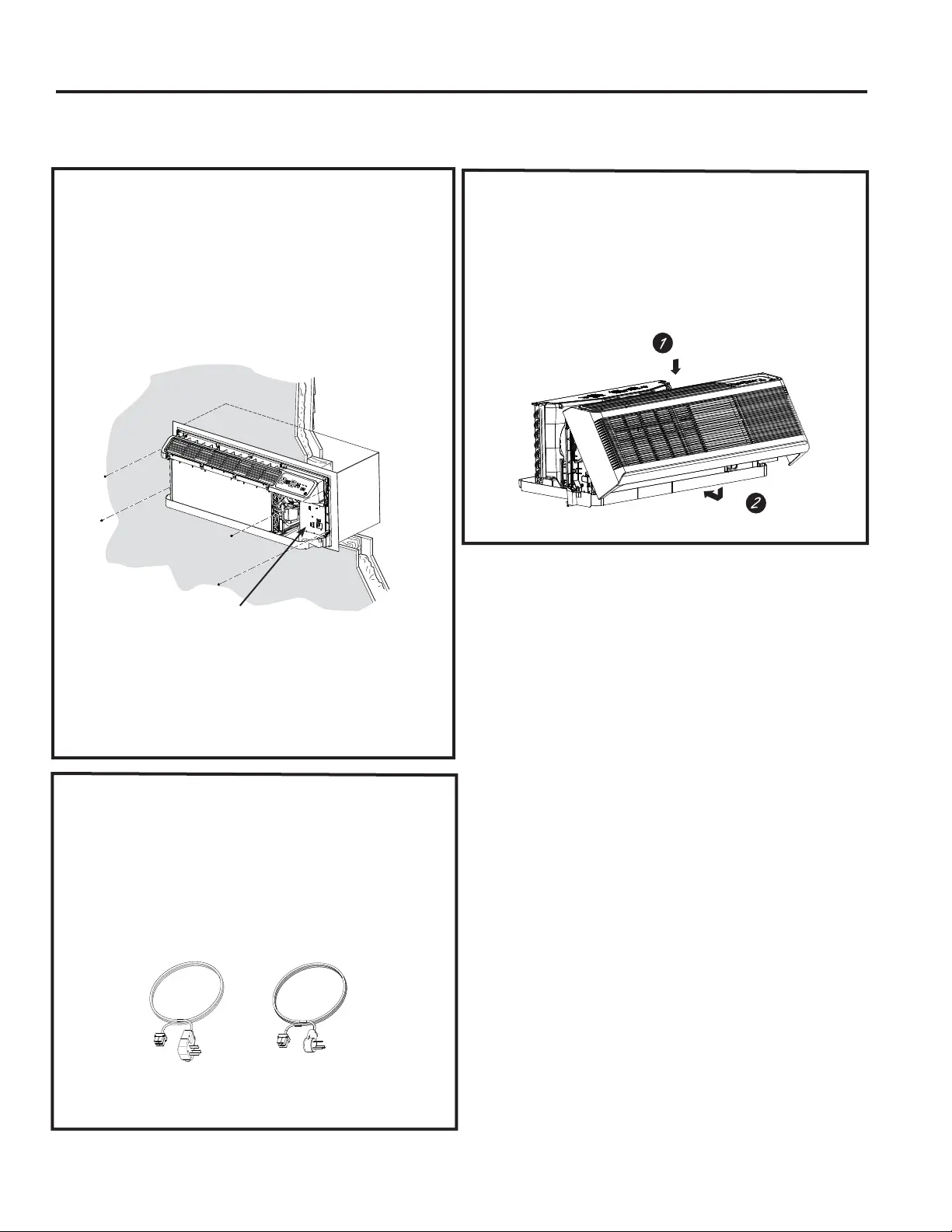 1

2