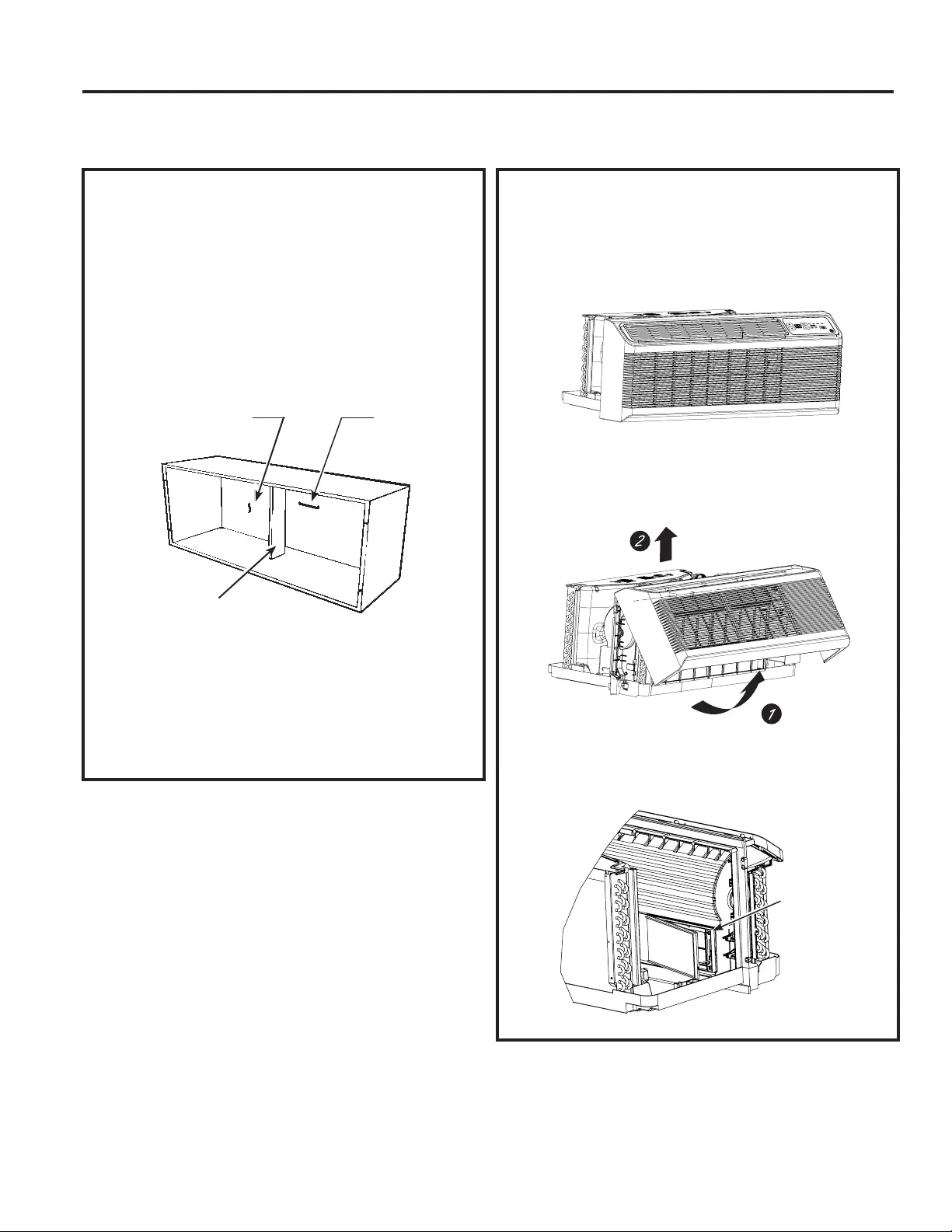 2

1