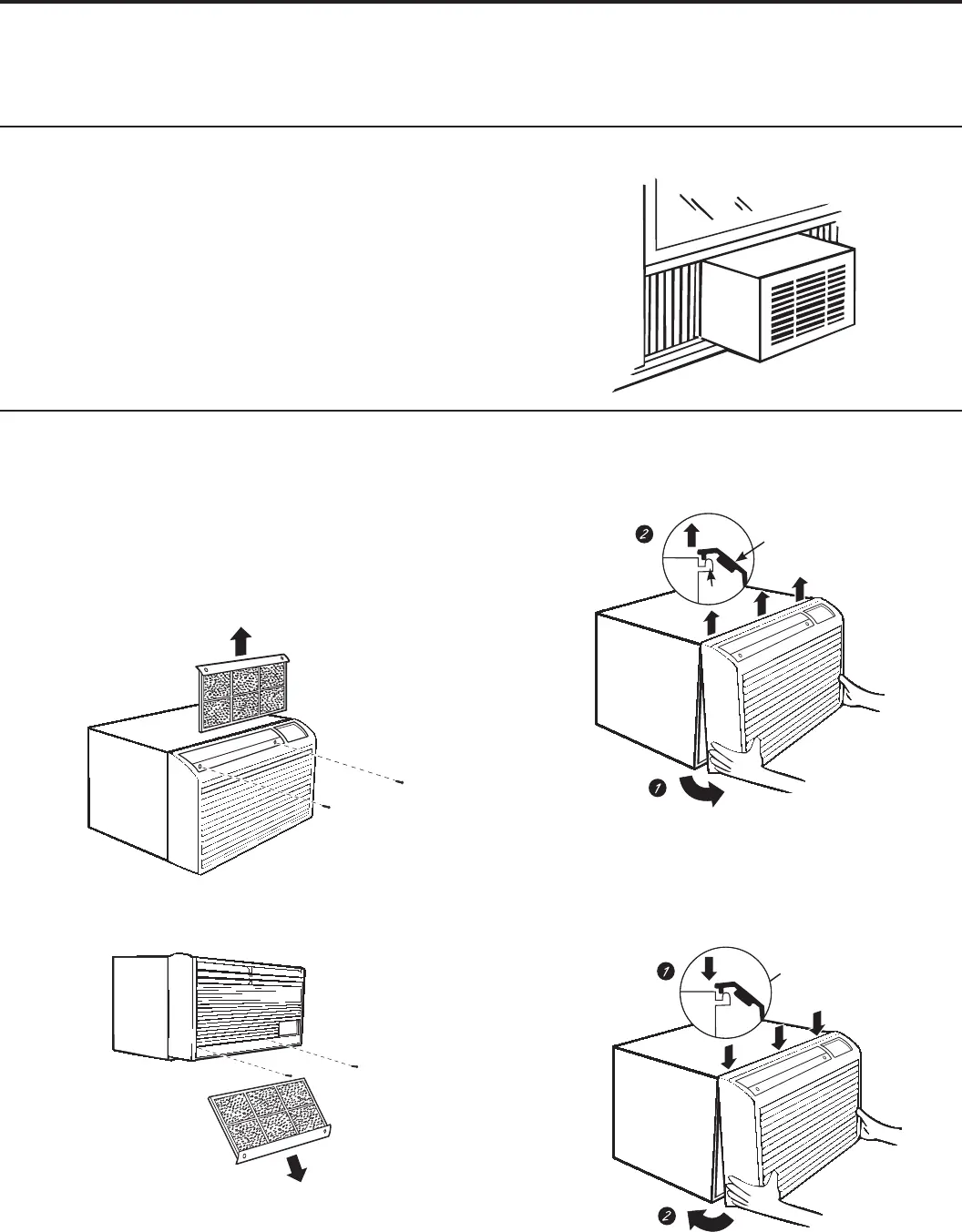 2

1

1

2