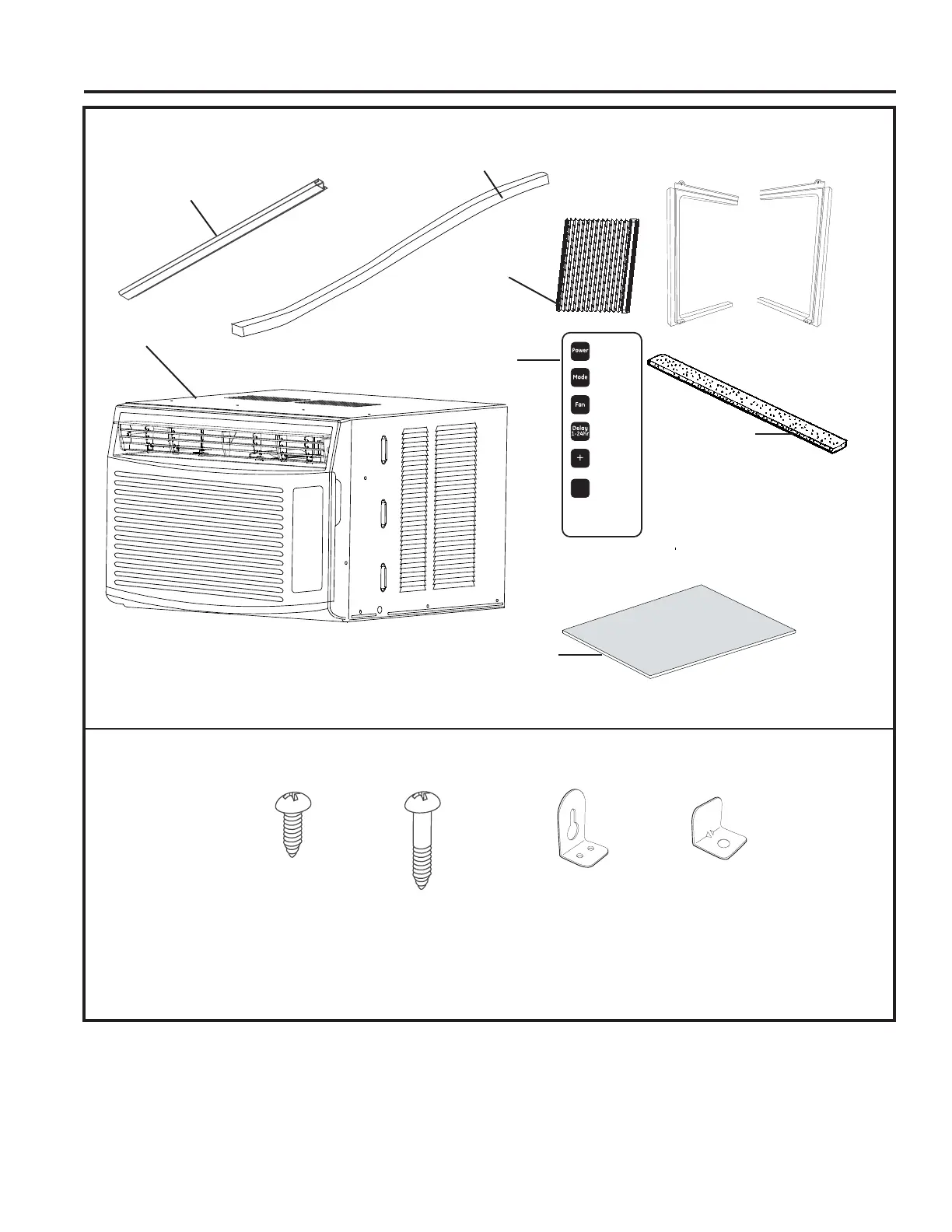 Power
Mode
Fan
Delay 1-24hr
+