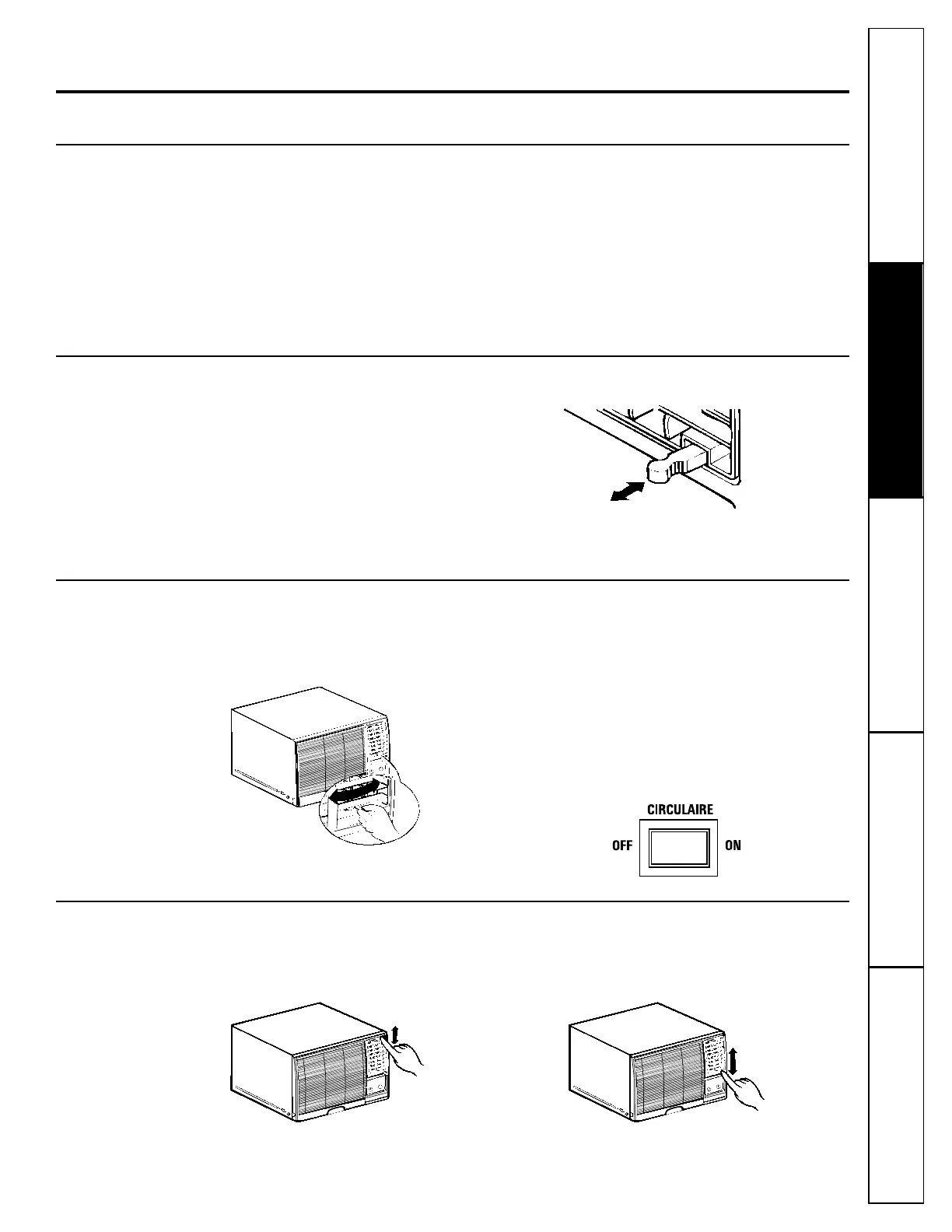 CIRCULAIRE

OFF

ON