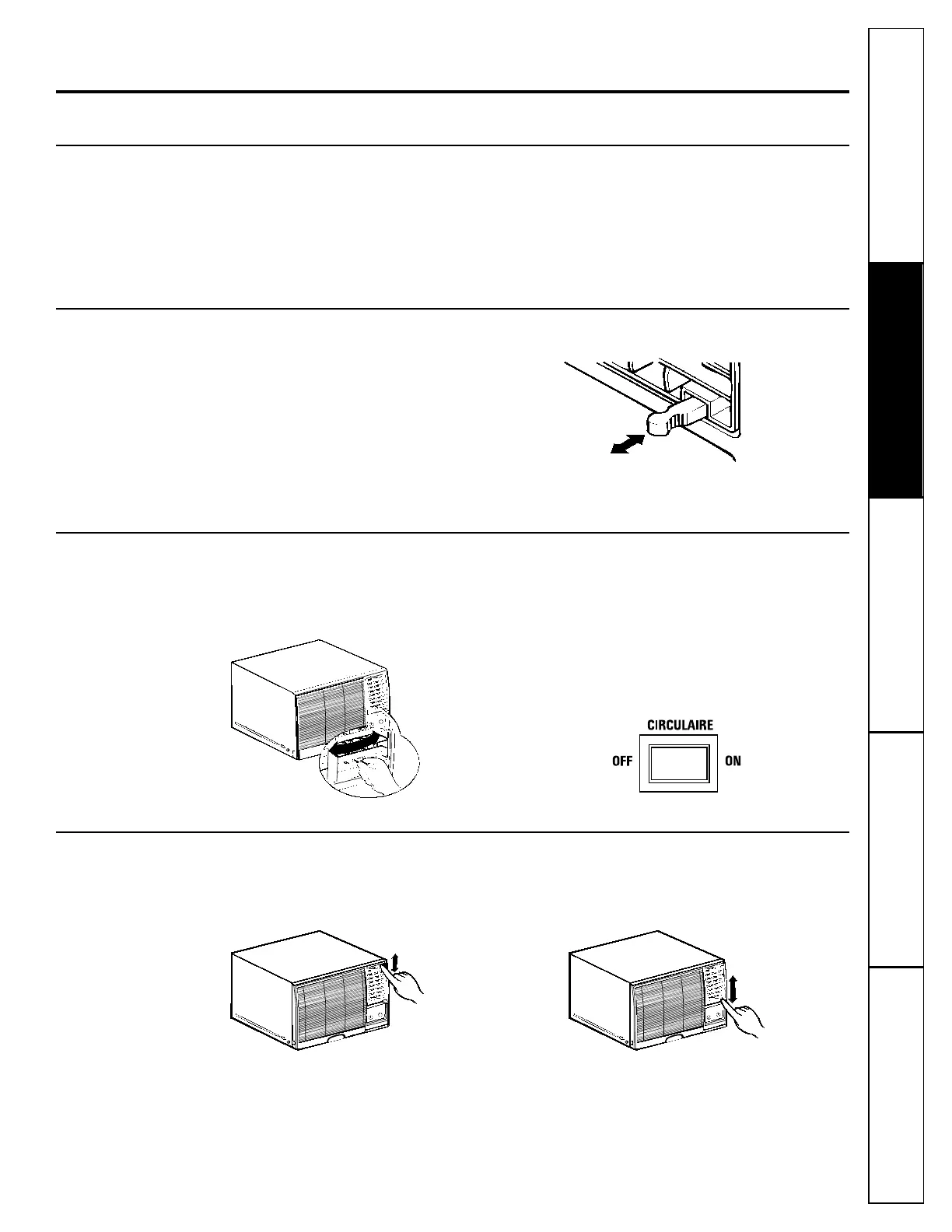 CIRCULAIRE

OFF

ON