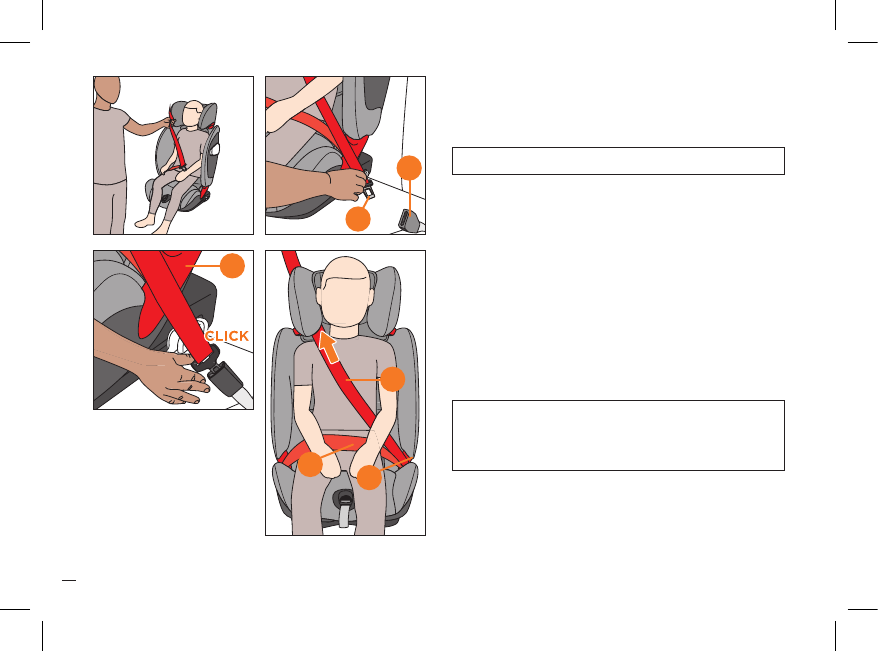 CLICK