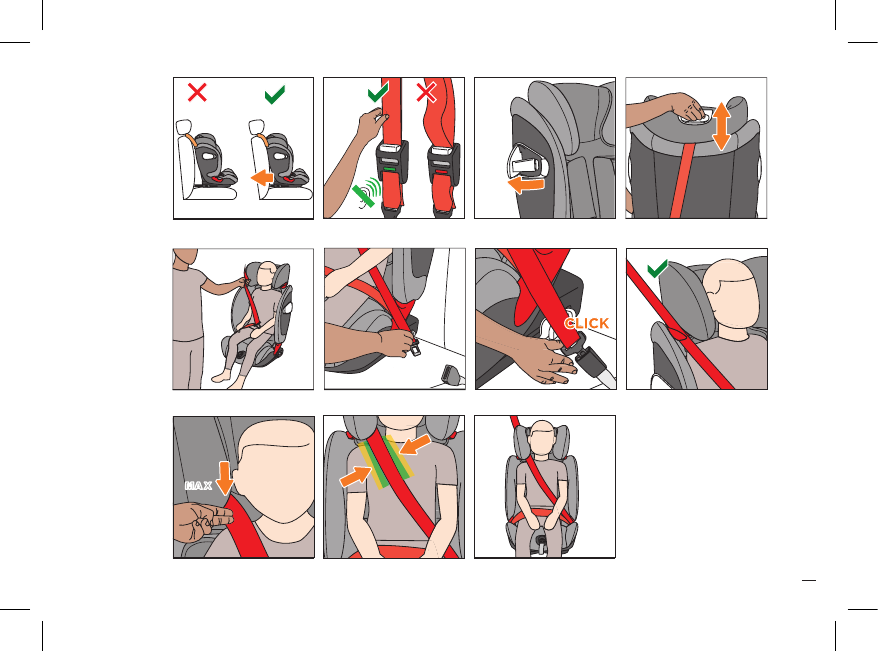 CLICK

MAX