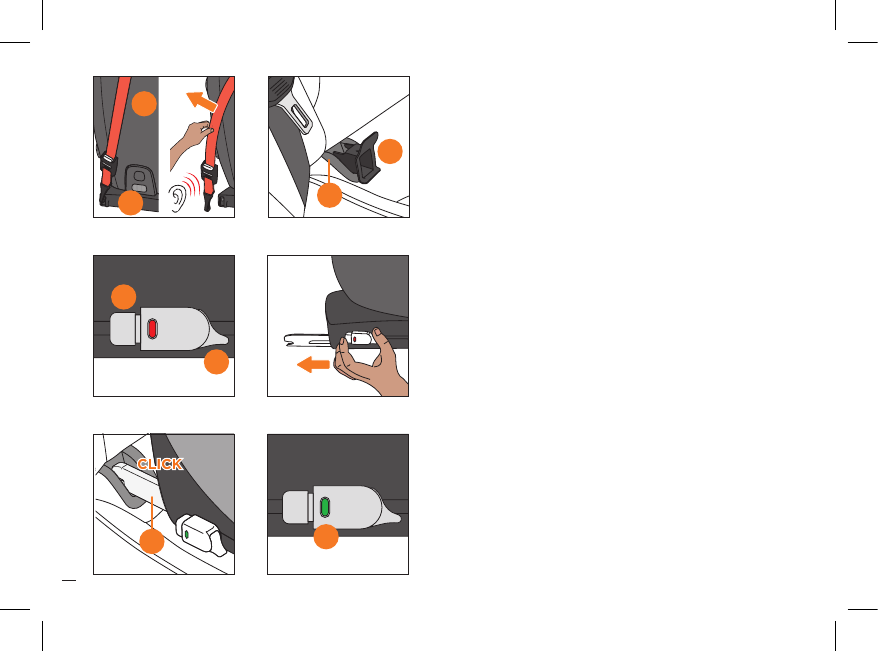 CLICK