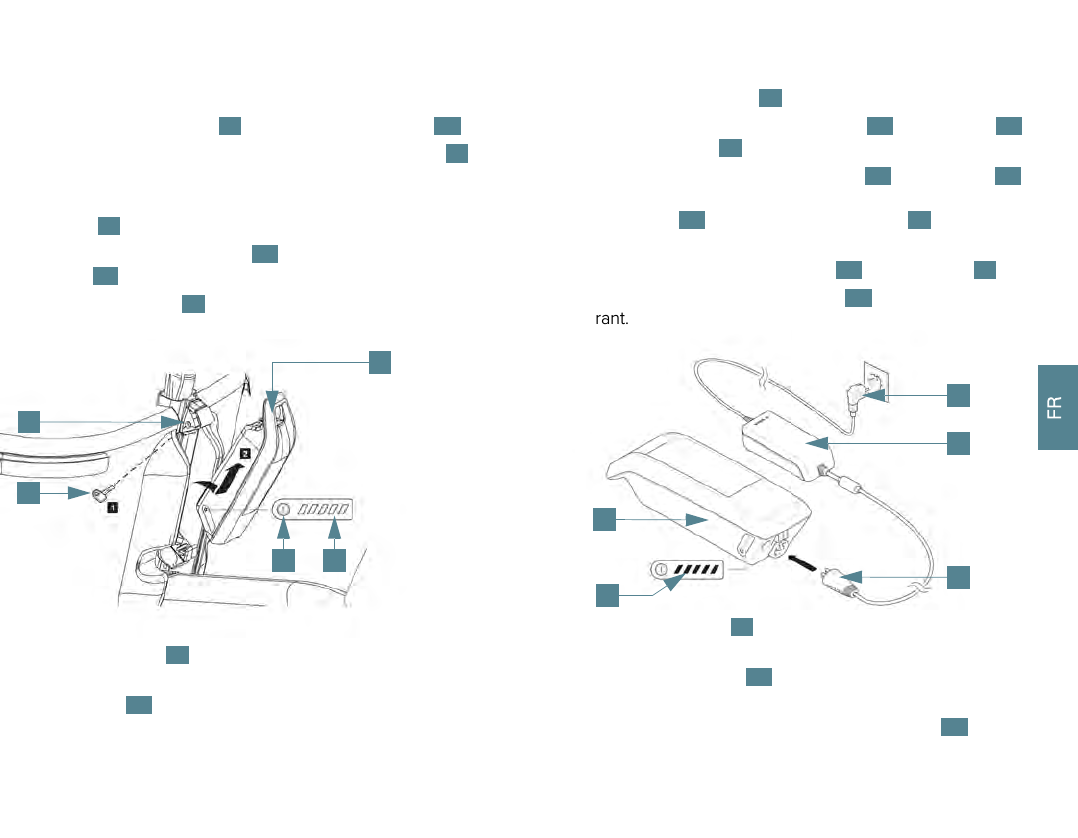 rant.

1

2

FR