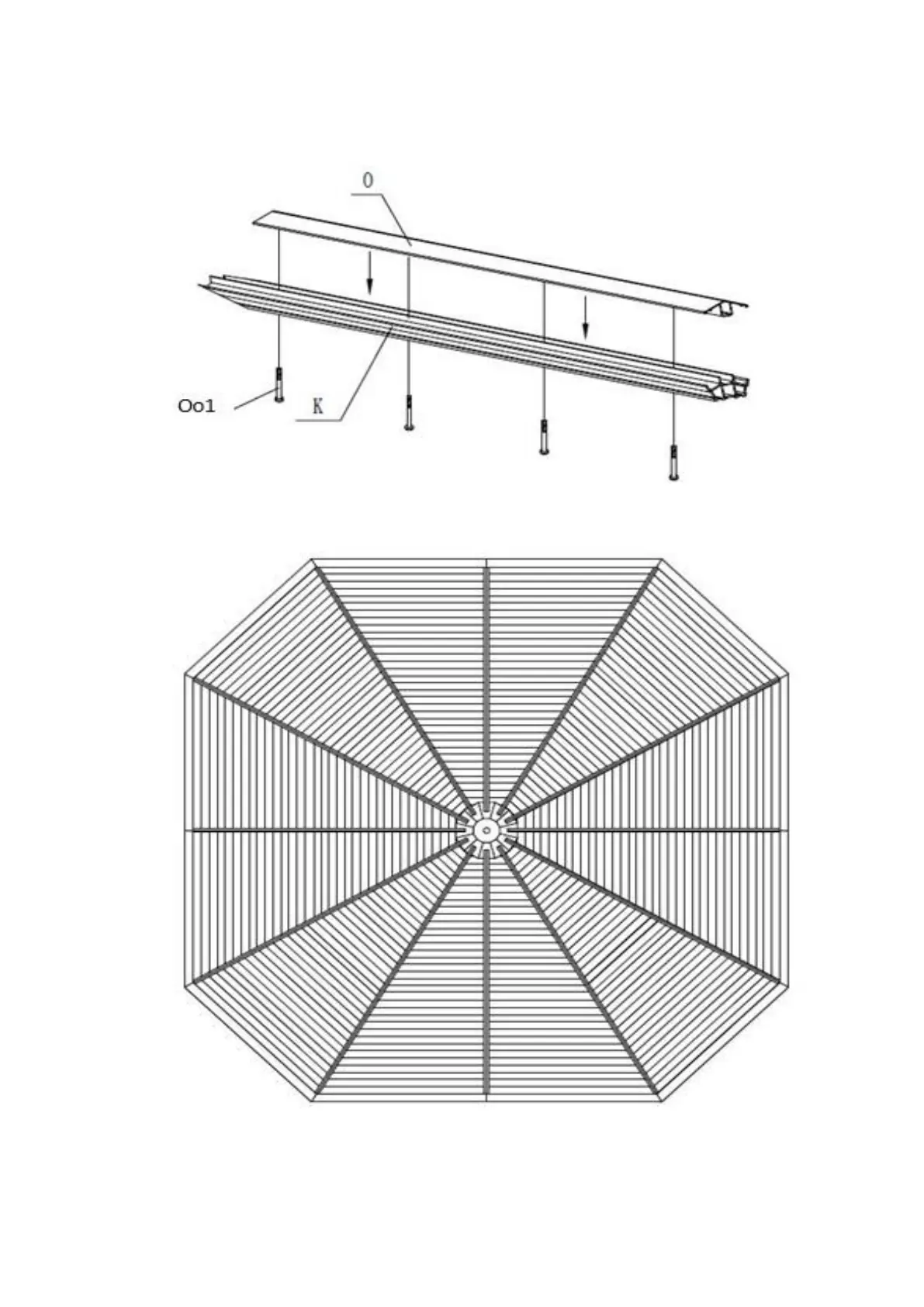 O

Oo1

K