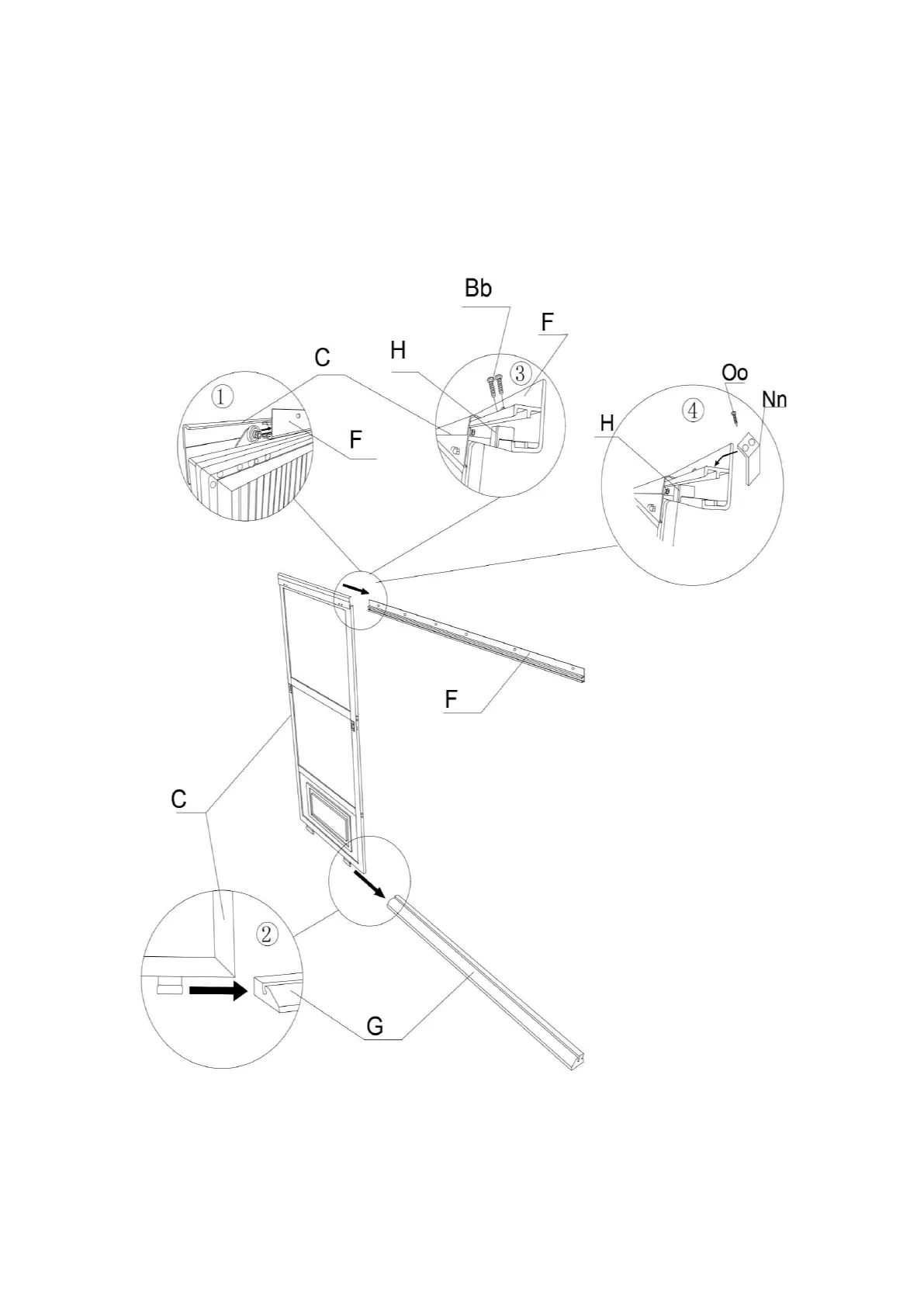 Bb
F
H
C
③
①
F
Oo
Nn
④
H
F
C
②
G