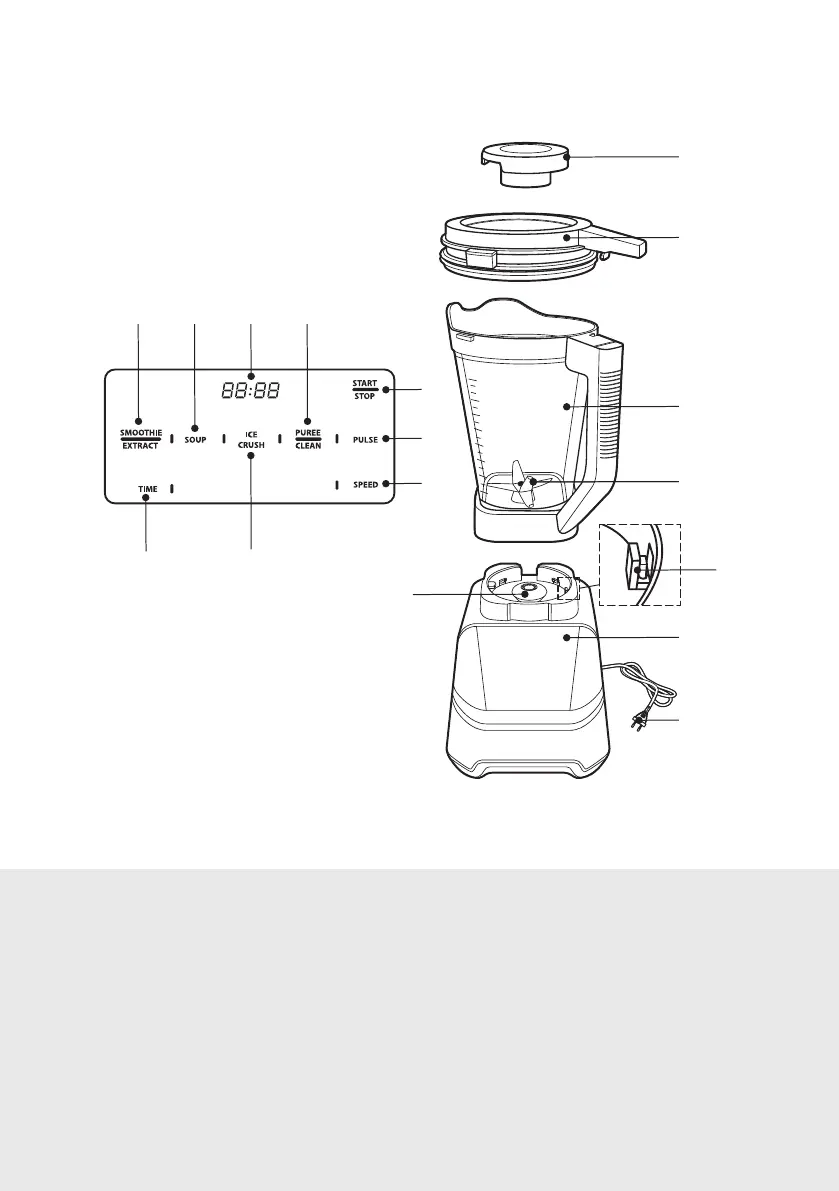 88:88

START
STOP

SMOOTHIE
EXTRACT

SOUP

ICE
CRUSH

PUREE
CLEAN

PULSE

TIME

SPEED