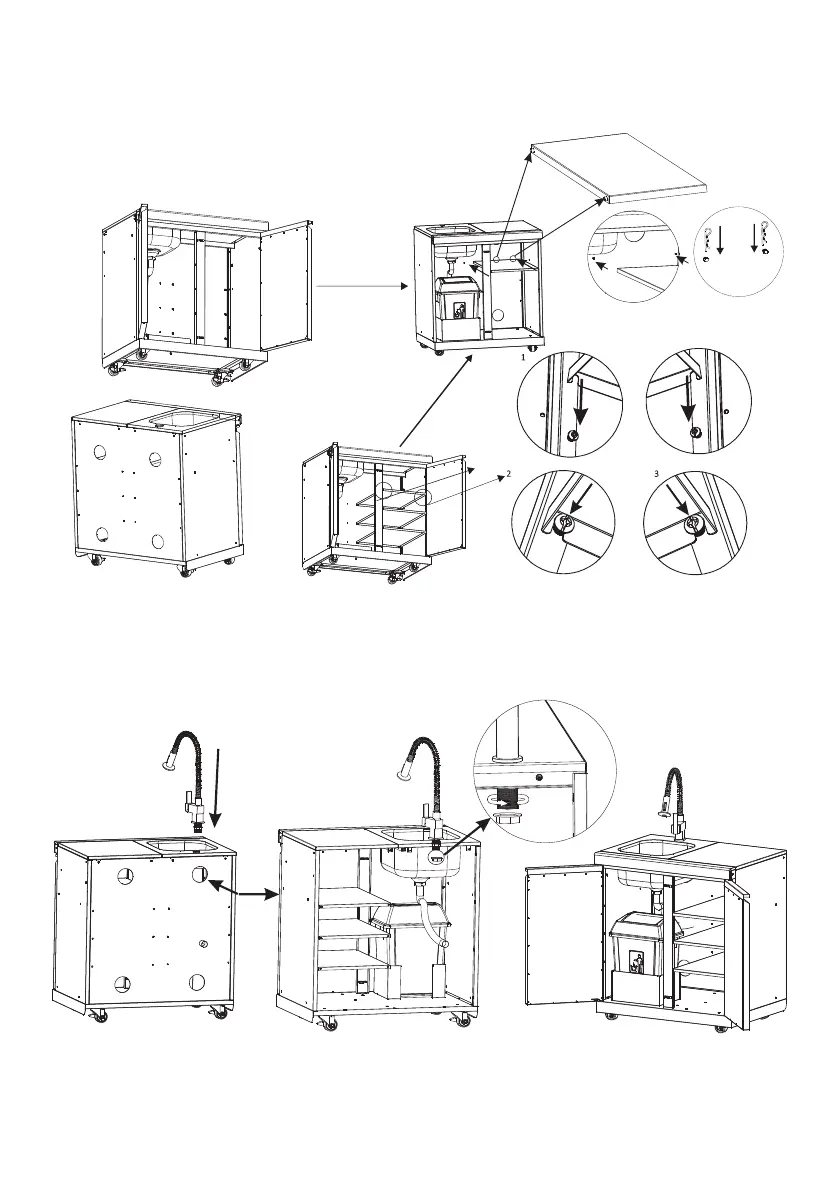 1

2

3