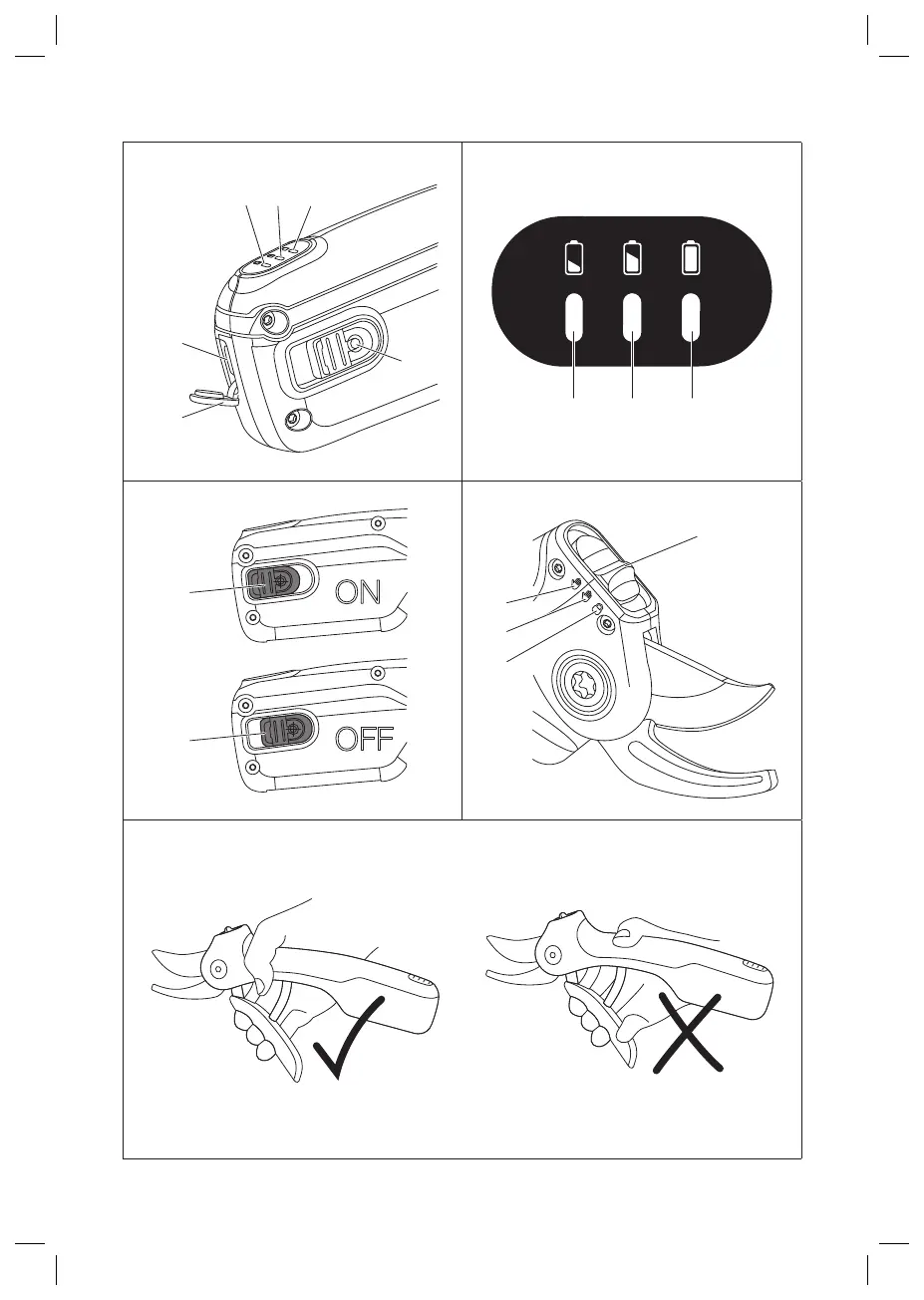 ON

OFF