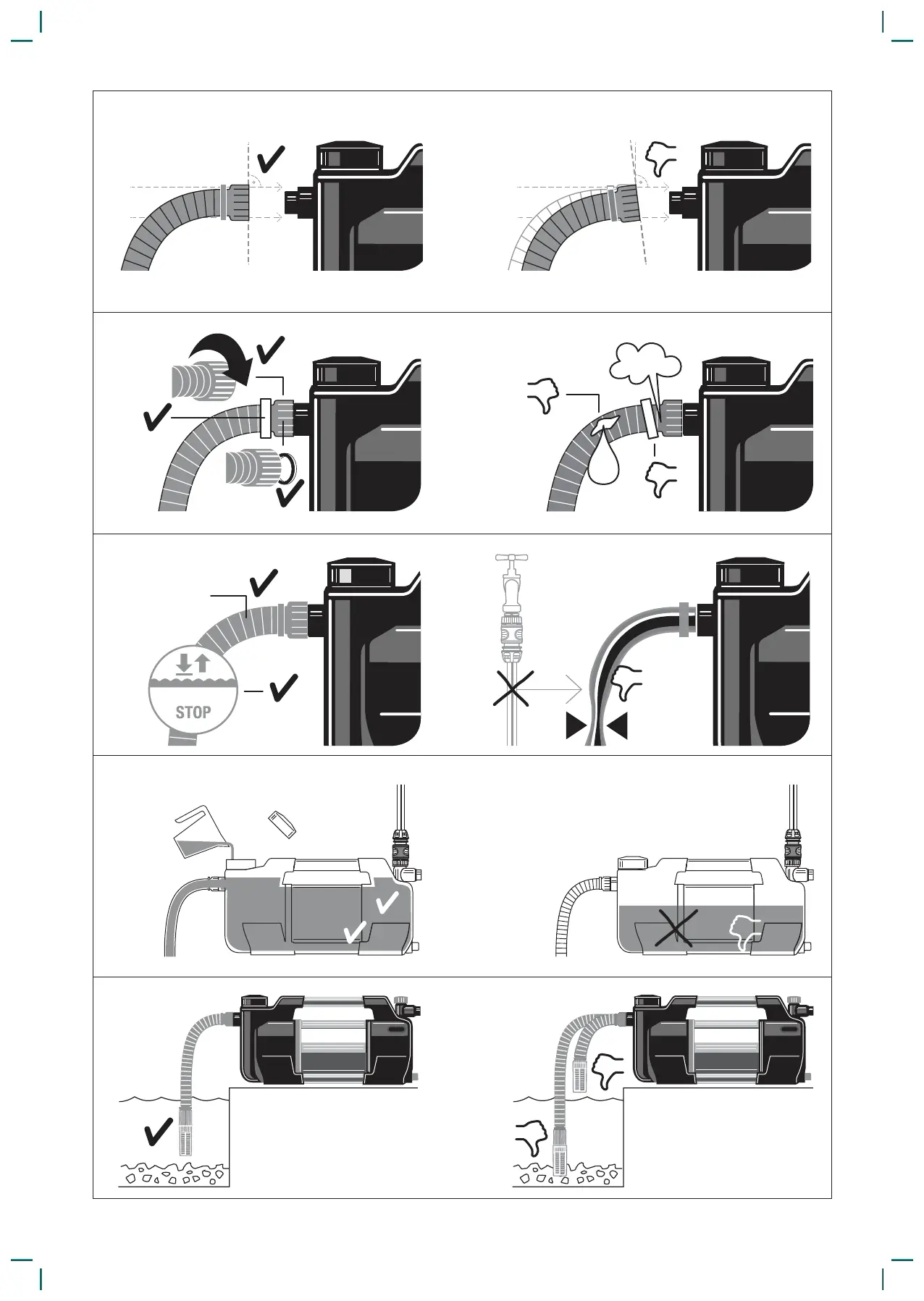 STOP