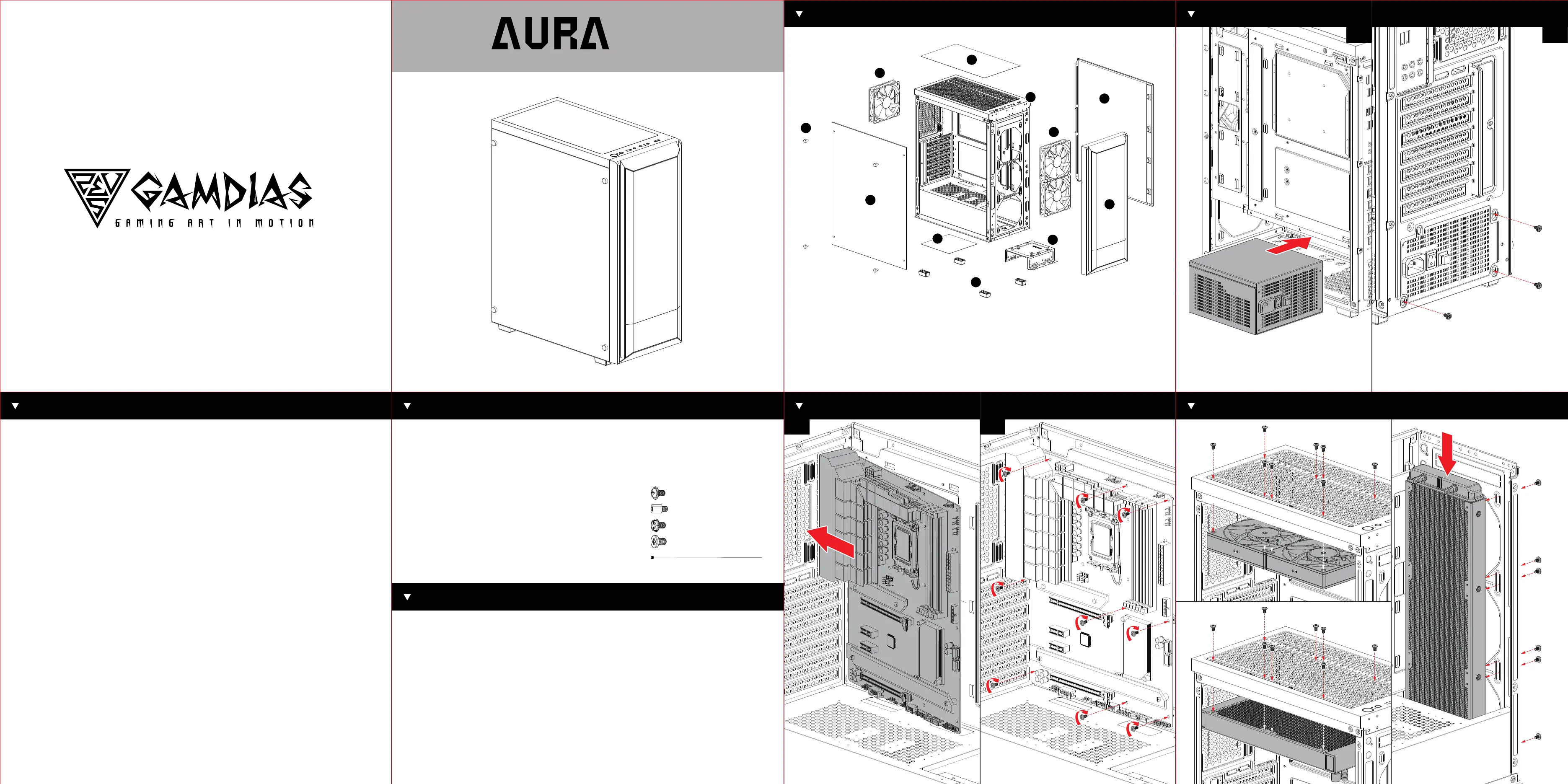 GAMDIAS
GAMING ART IN MOTION

AURA