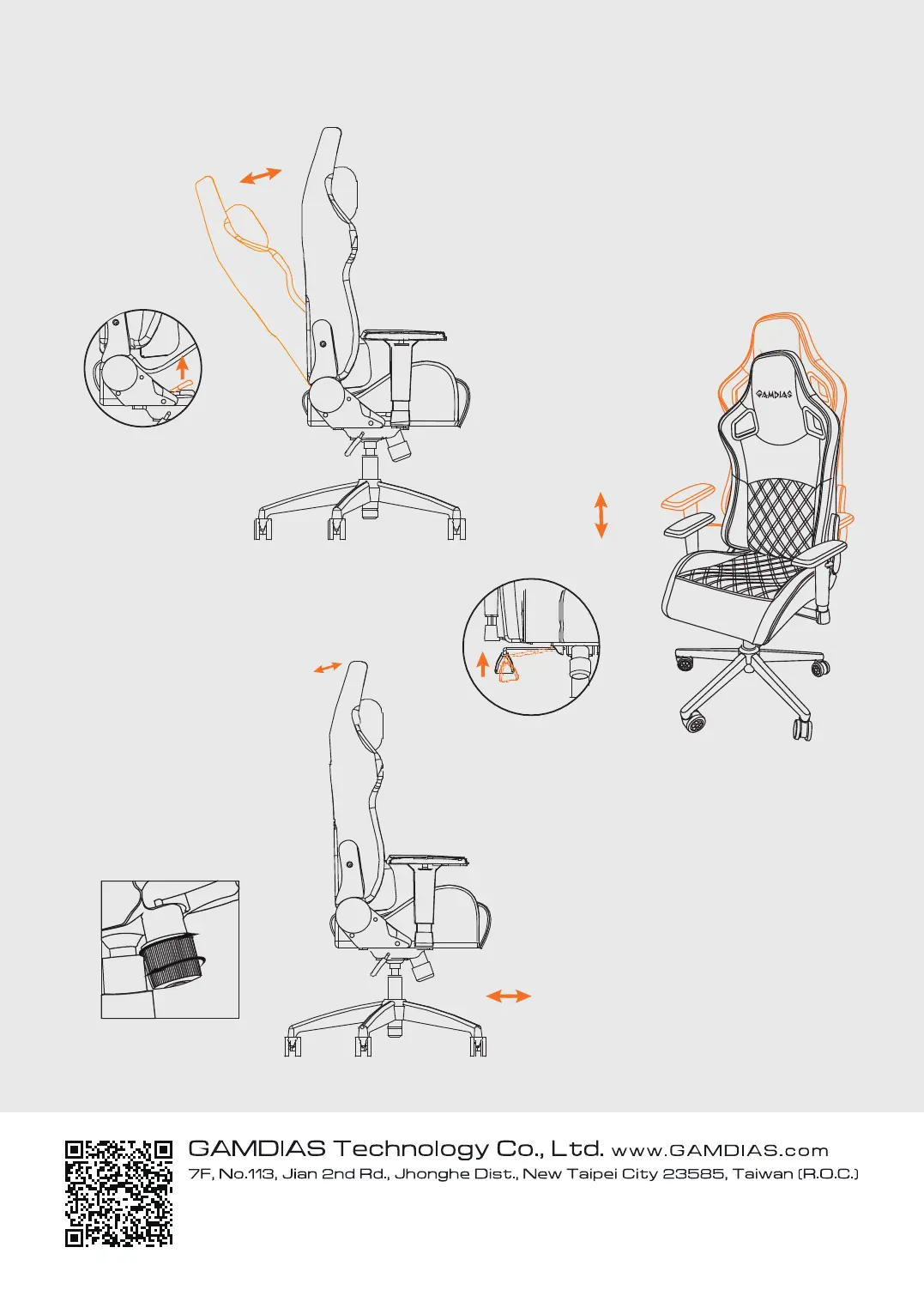 GAMDIAS

GAMDIAS Technology Co., Ltd. www.GAMDIAS.com
7F, No.113, Jian 2nd Rd., Jhonghe Dist., New Taipei City 23585, Taiwan (R.O.C.)