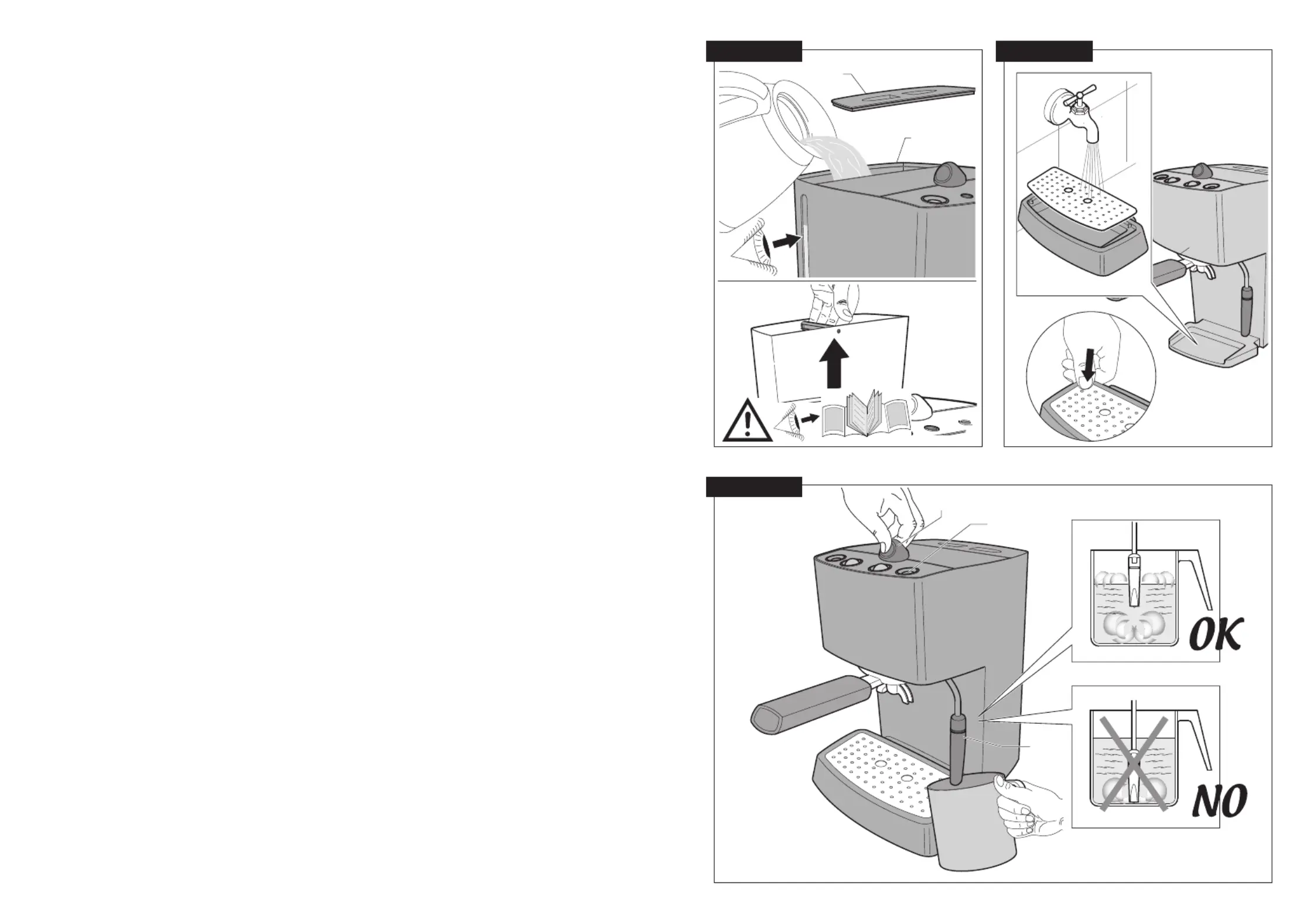 OK

NO