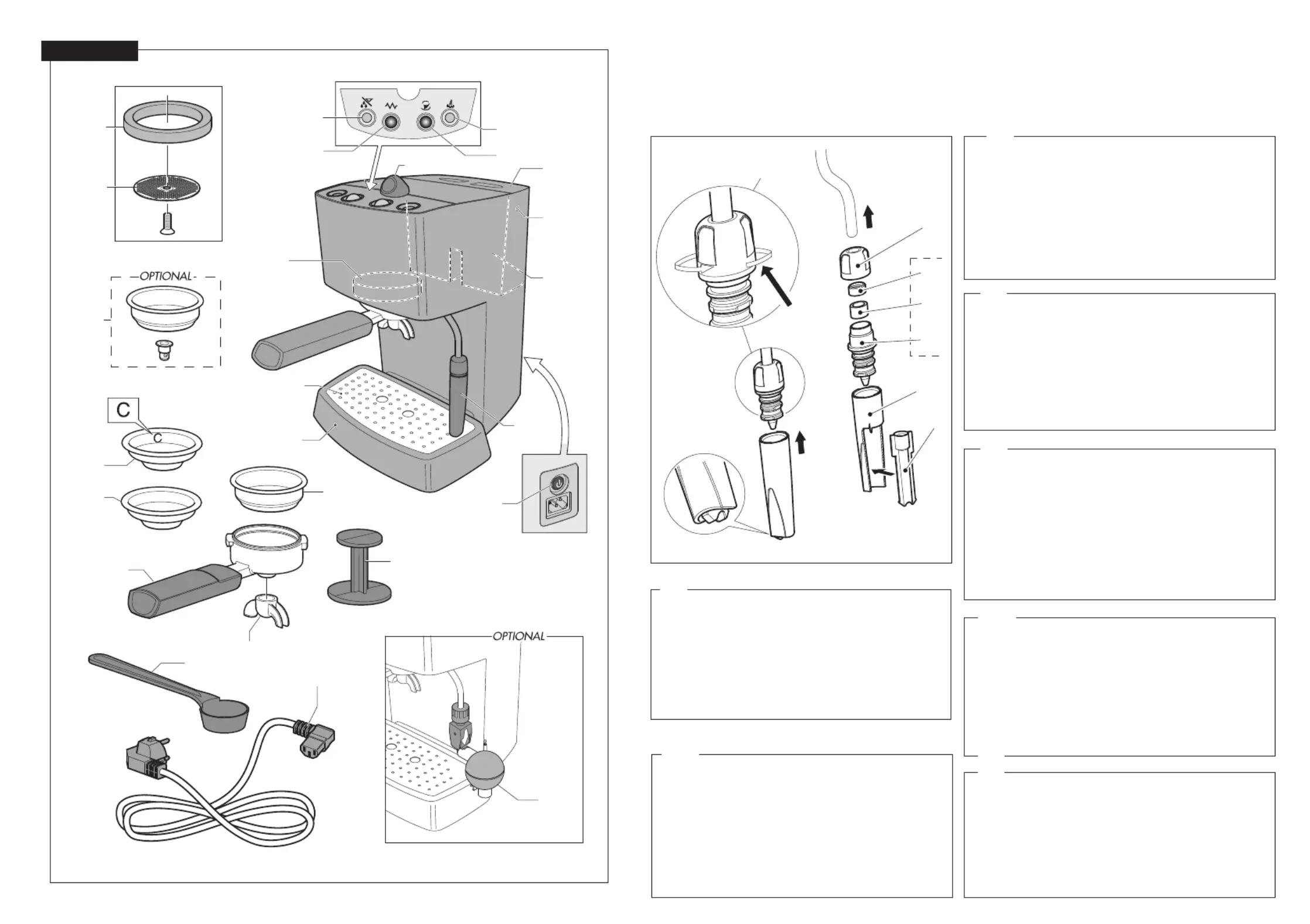 OPTIONAL

C

C

OPTIONAL