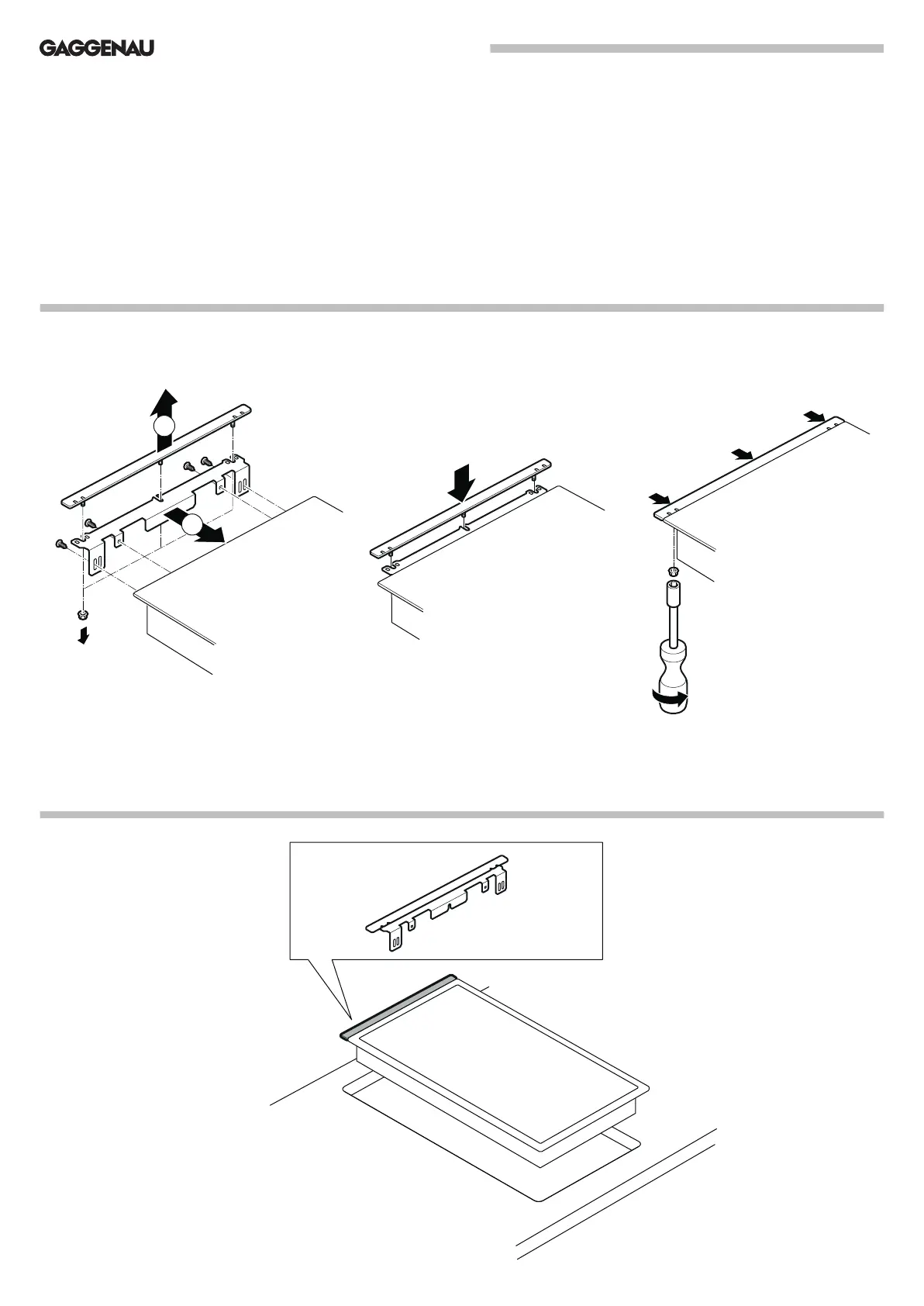 GAGGENAU