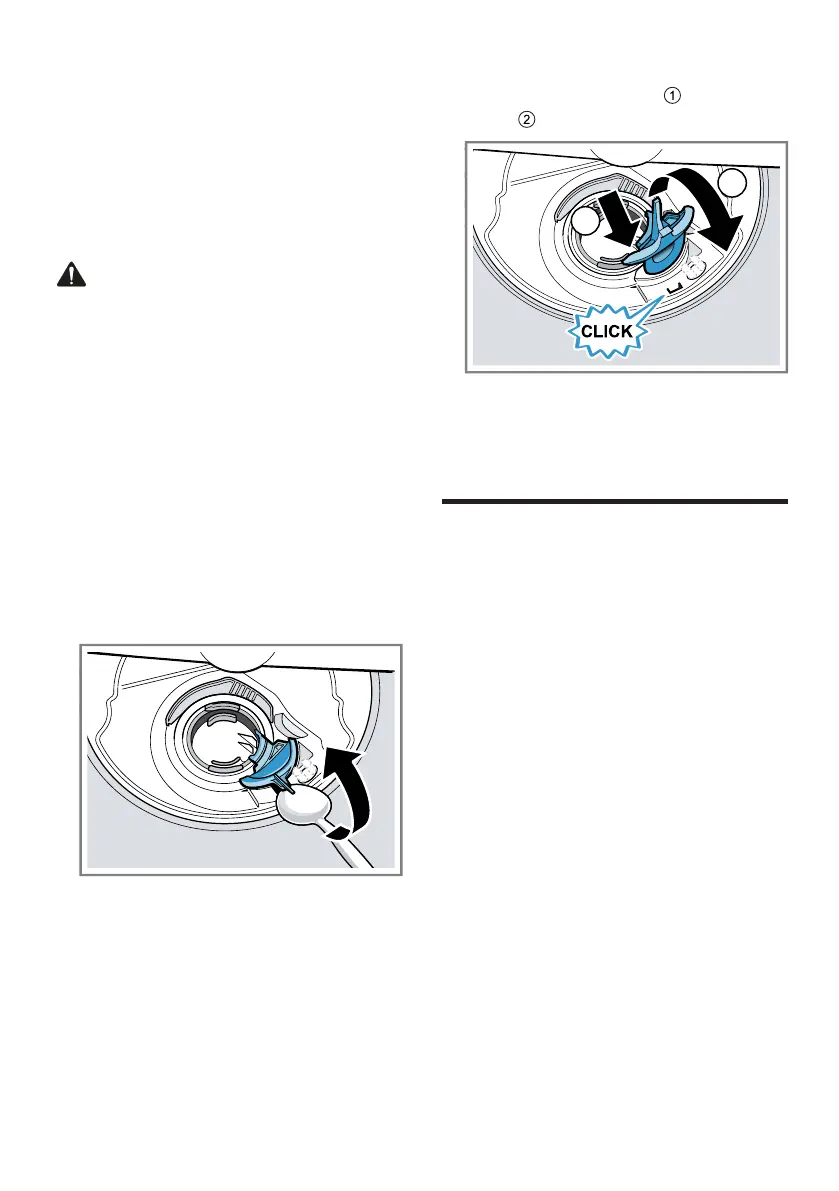 ①
②

CLICK