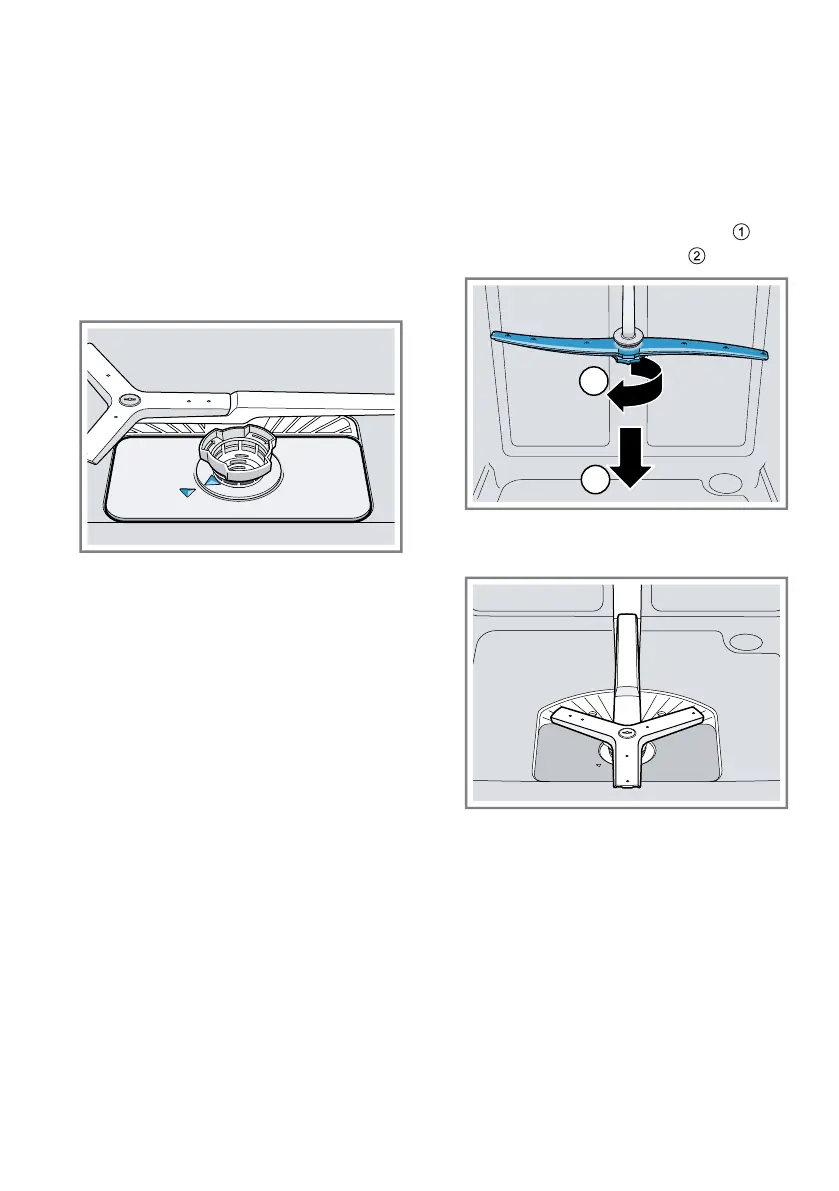 ①
②