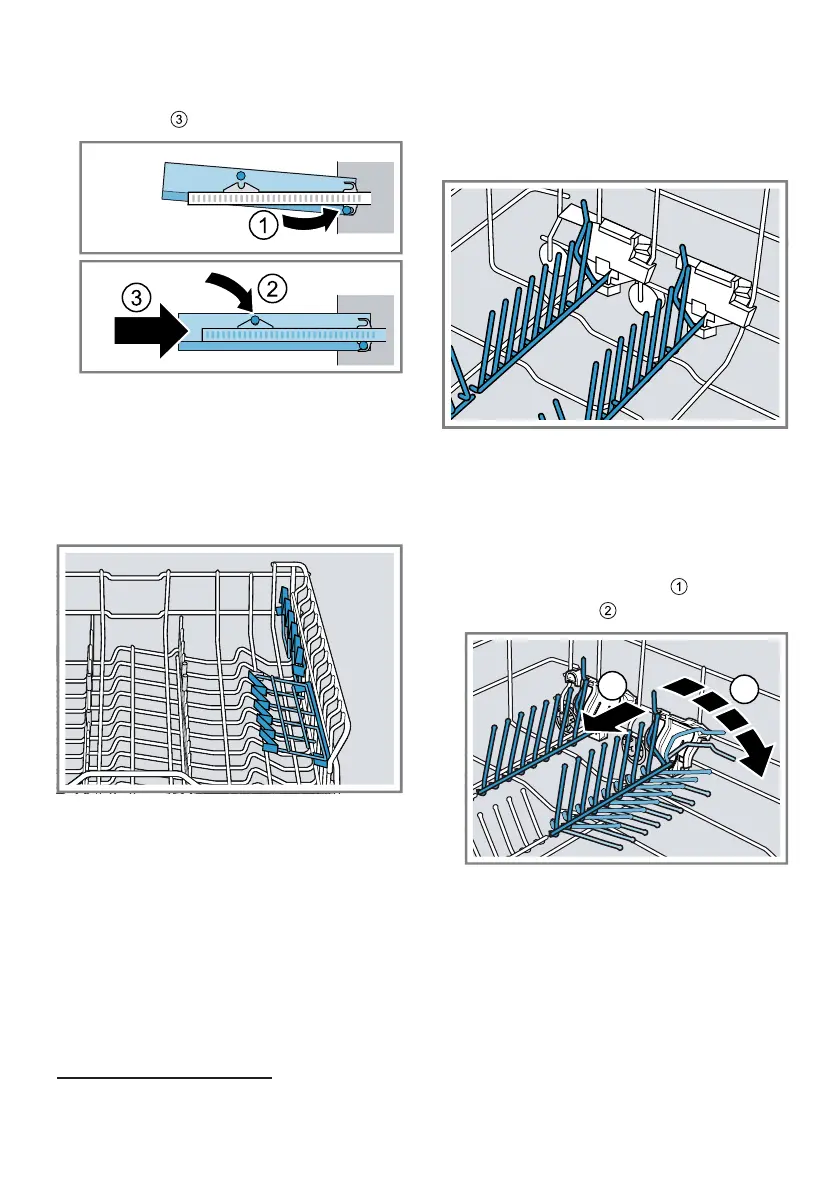 ③

1

3

2

①

②