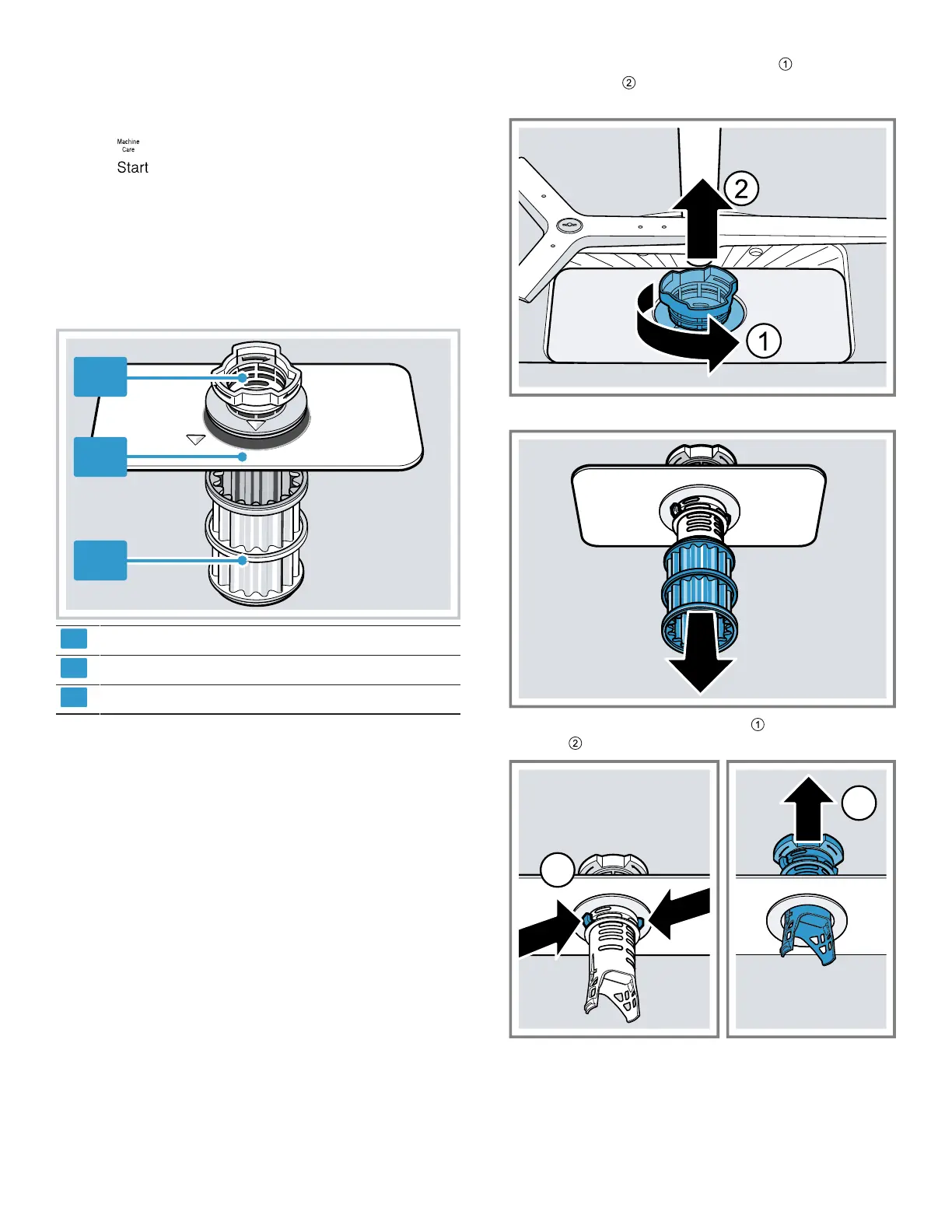 ①
②

Machine Care

Start

②

①

①
②