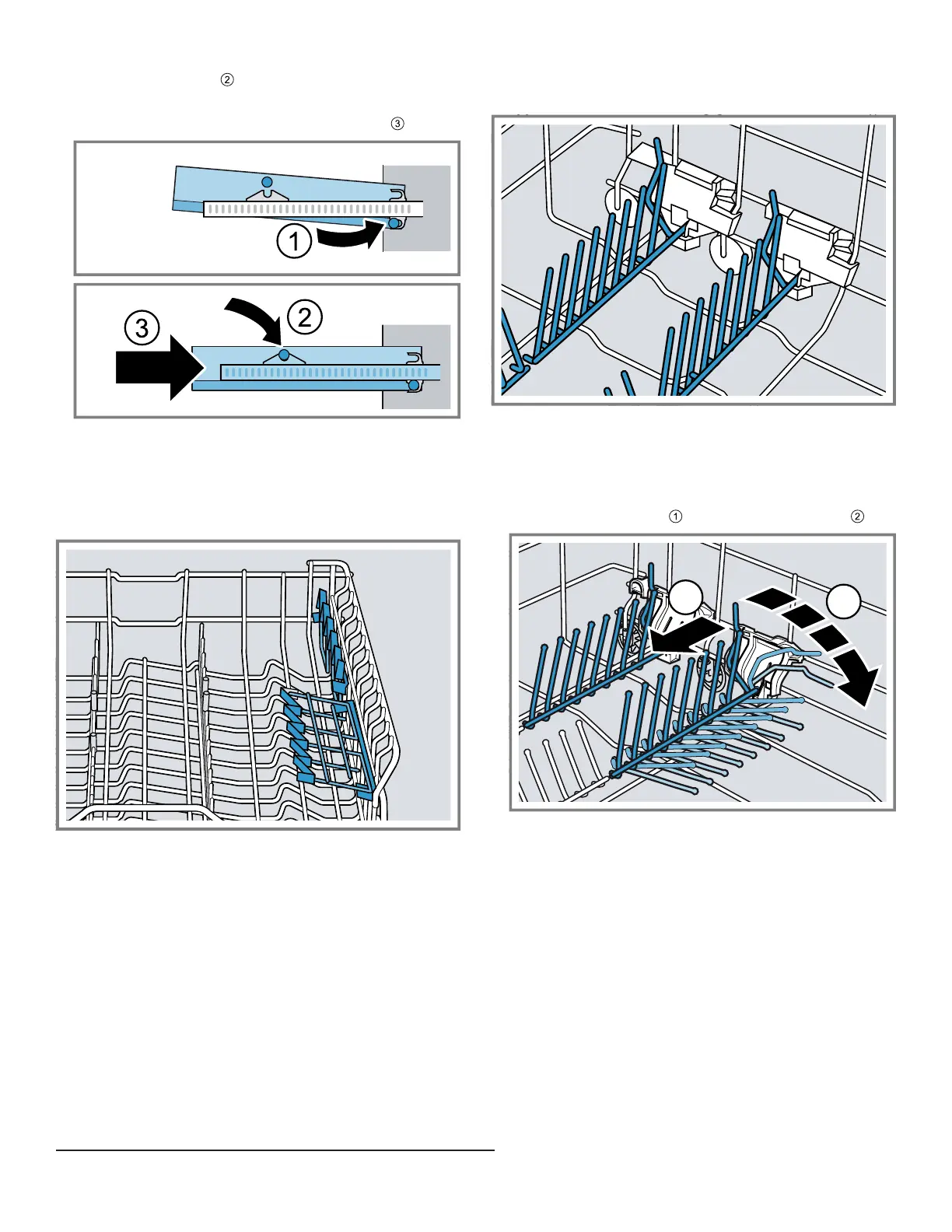 ②

③

1

③

②

①

②