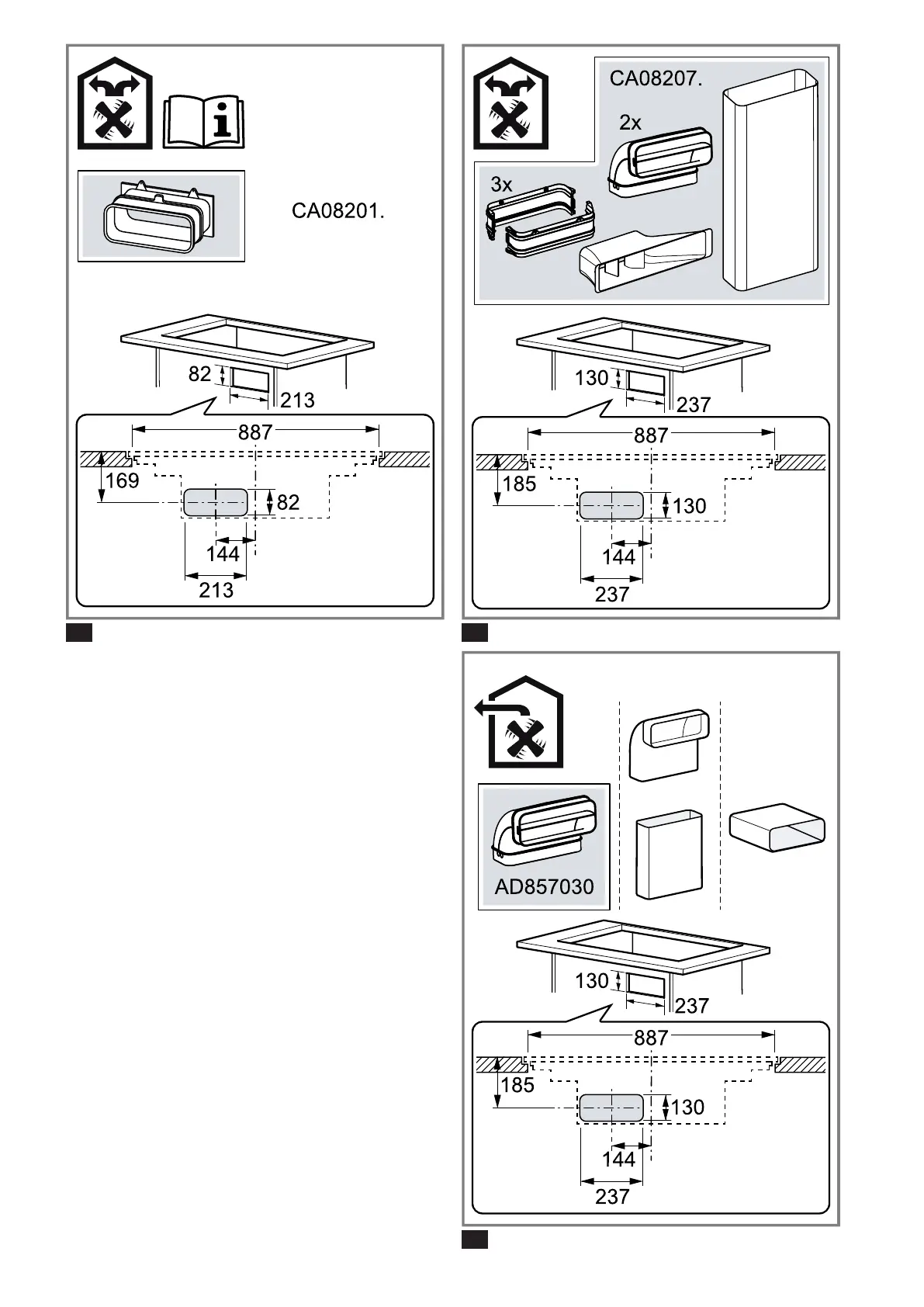 CA08201.

82
213
887
169
82
144
213

CA08207.
2x
3x

130
237
887
185
130
144
237

AD857030

130
237
887
185
130
144
237