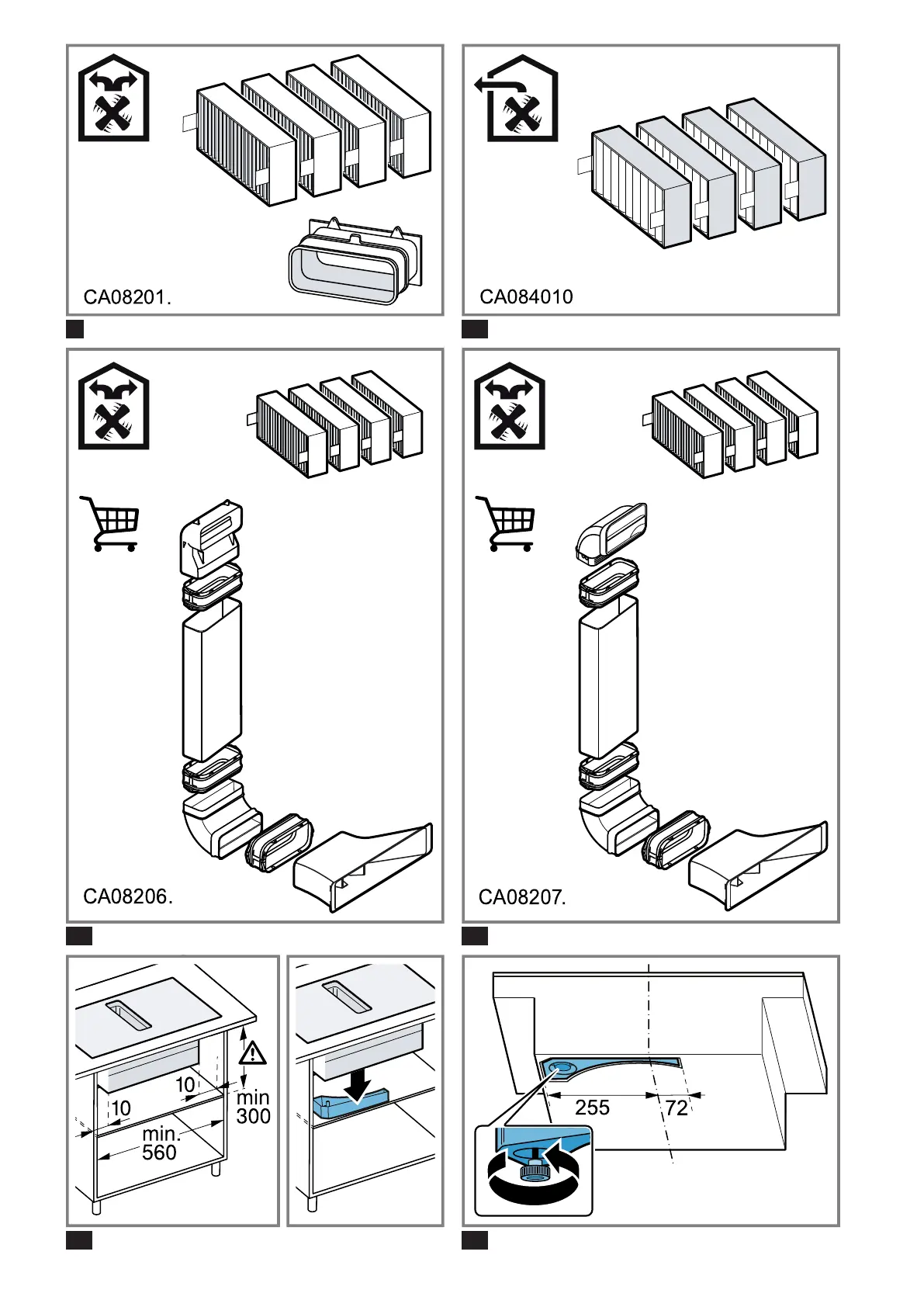 CA08201.

CA084010

CA08206.

CA08207.

10

10

min 300

min. 560

255

72