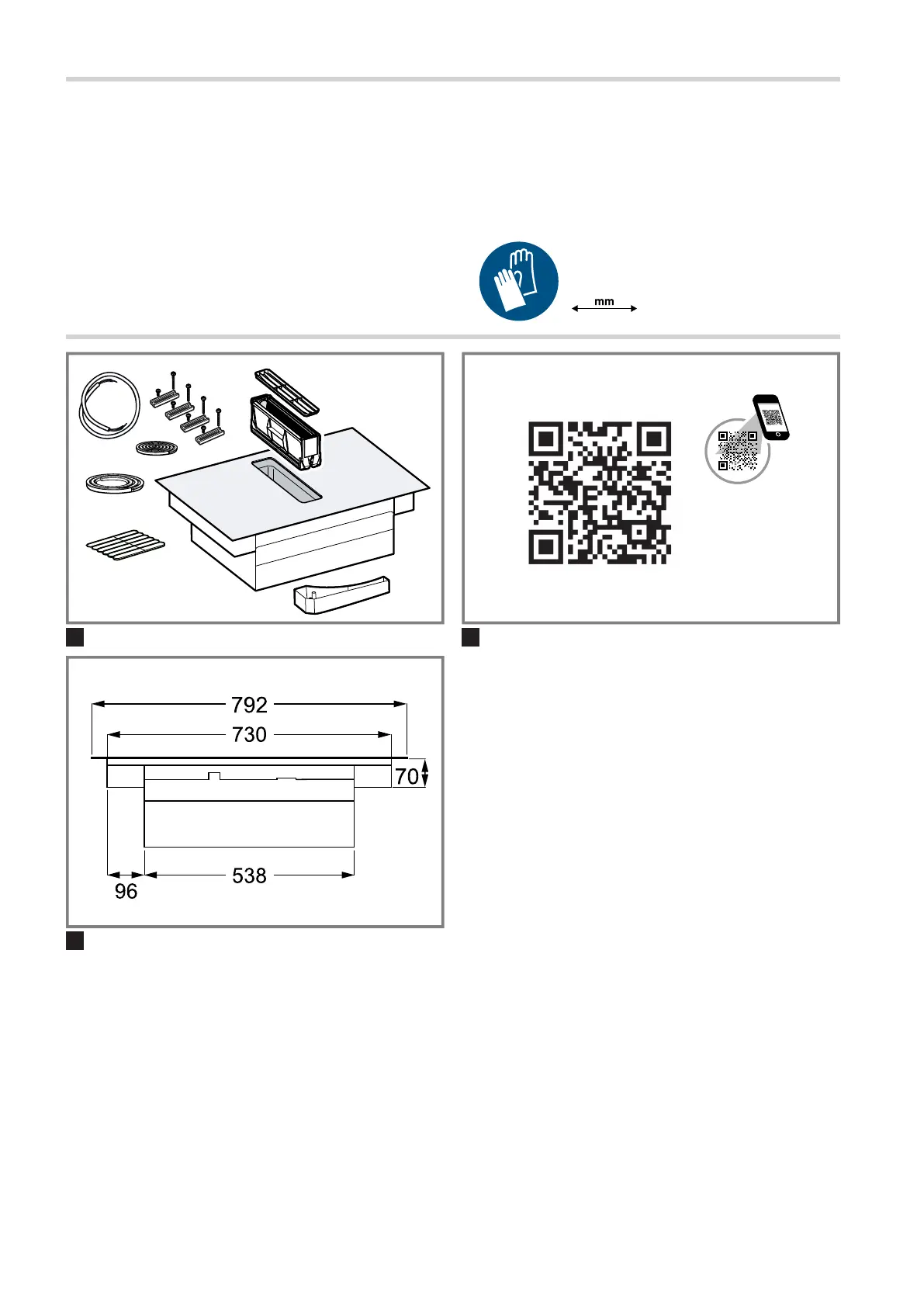 mm

792

730

70

96

538