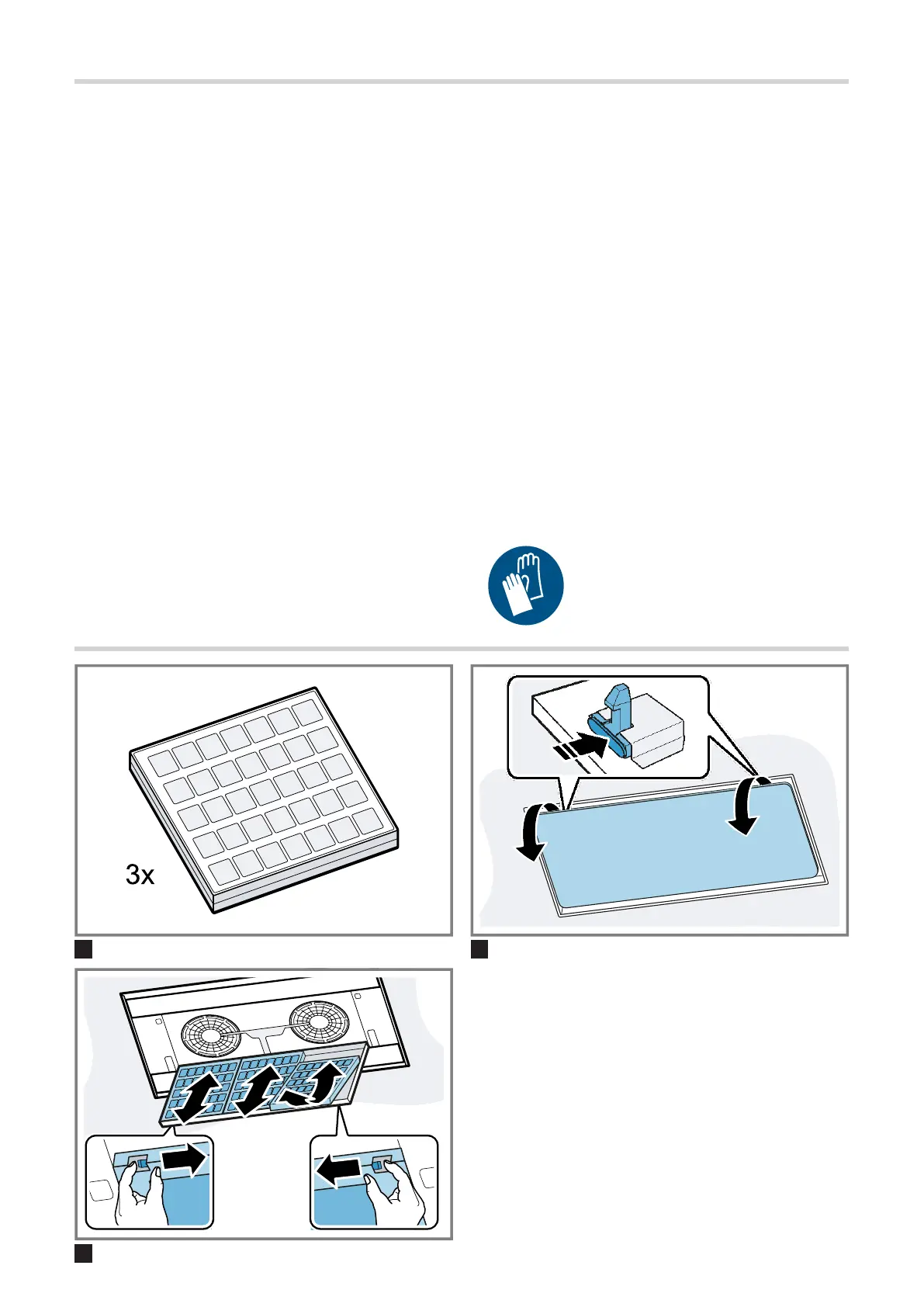 3x