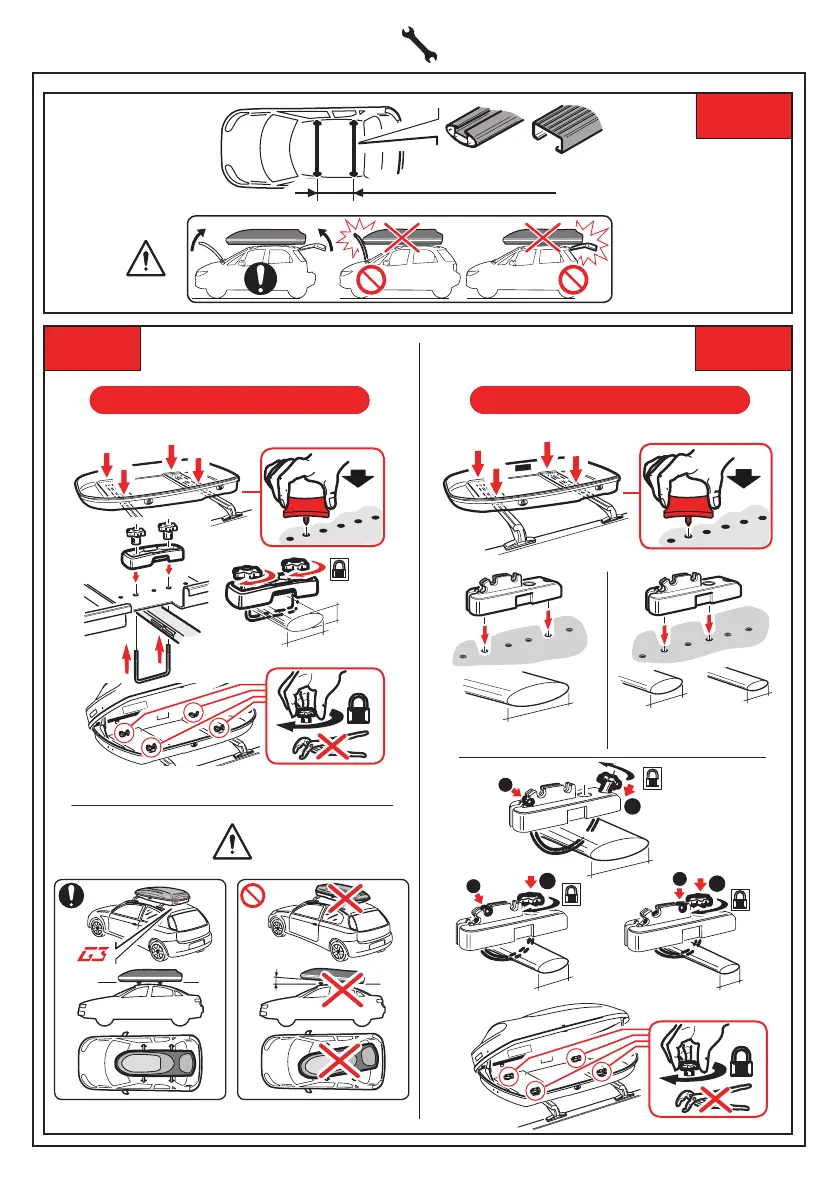 G3