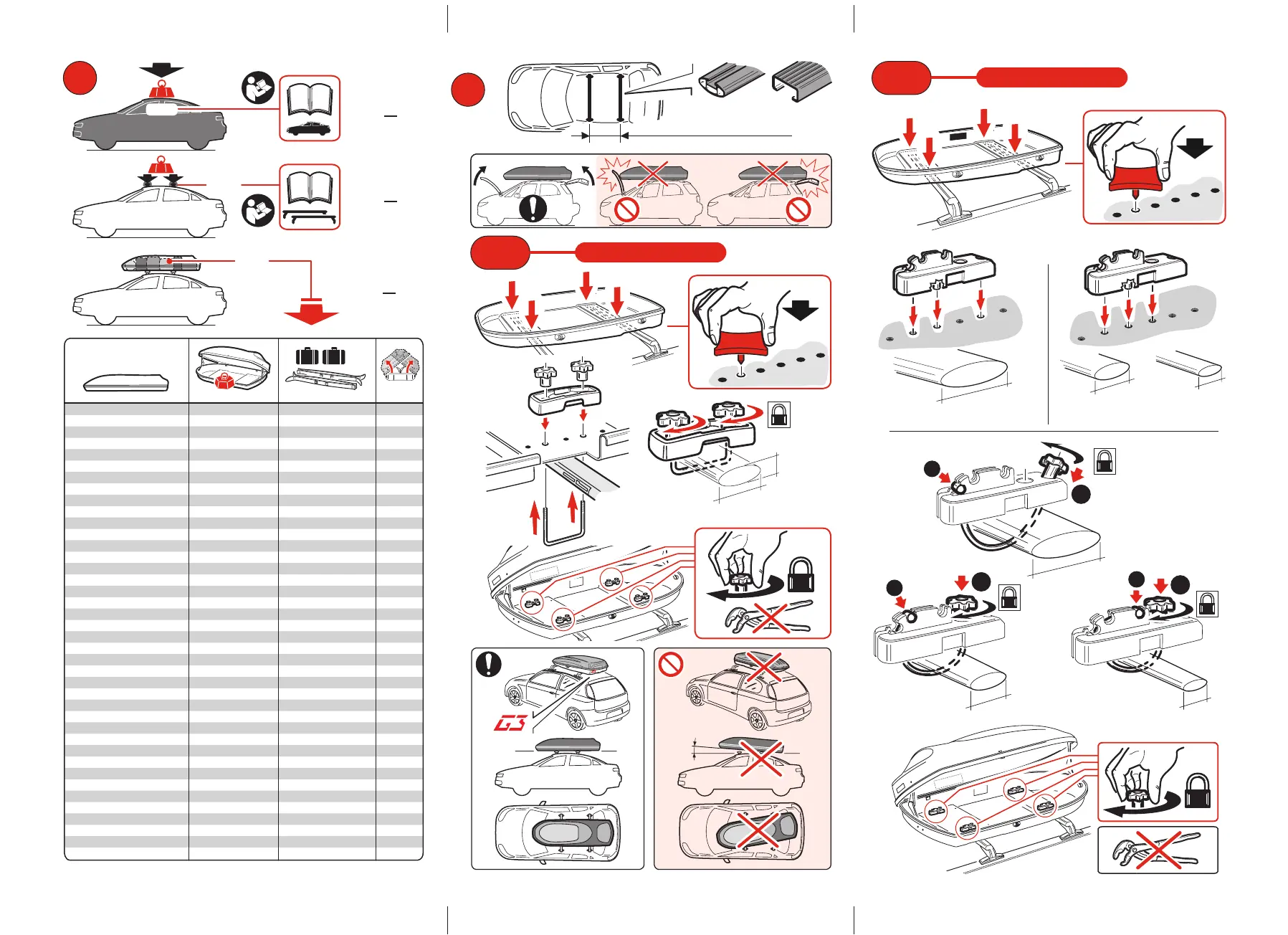 G3