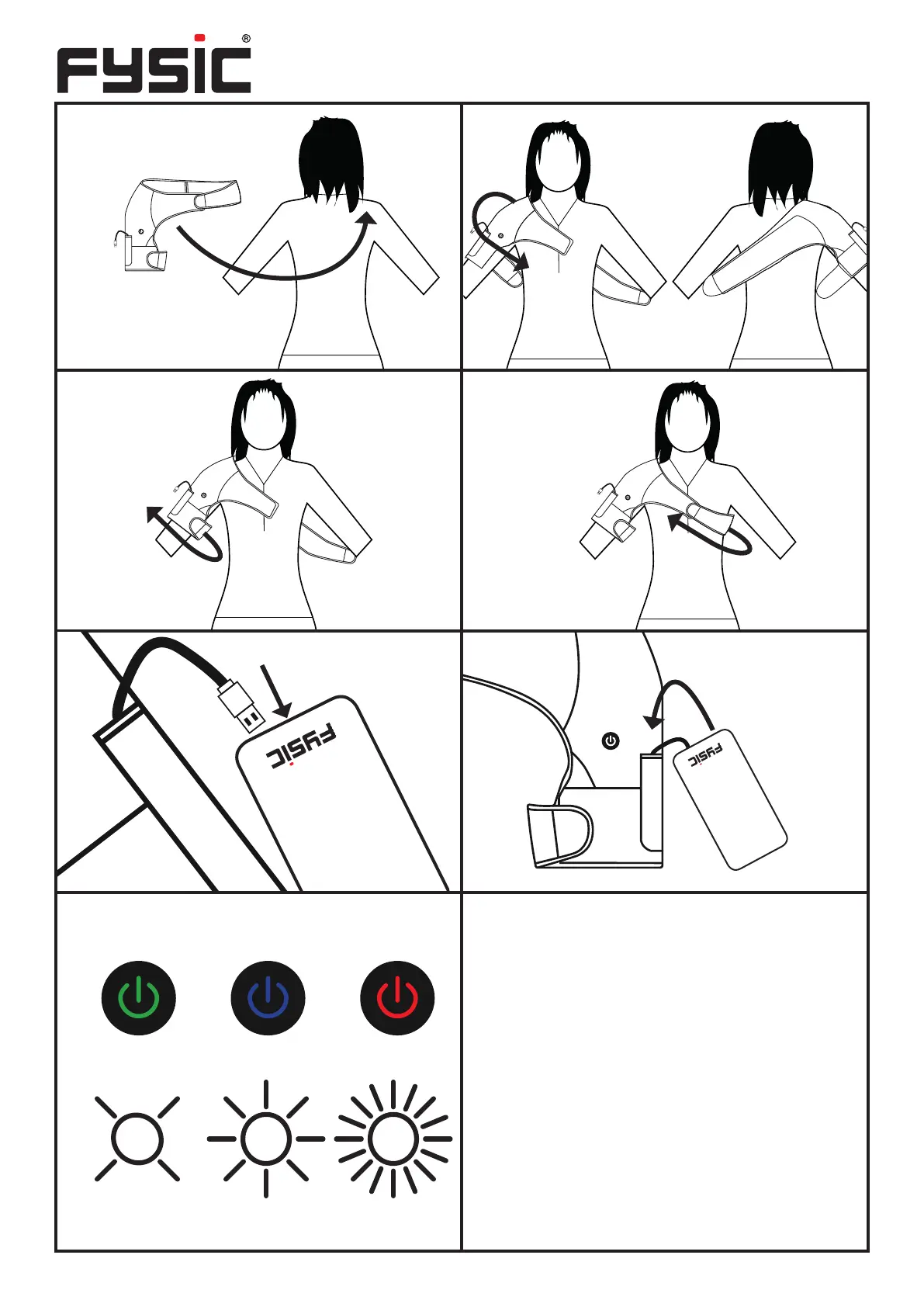 FYSIC®

FYSIC

FYSIC