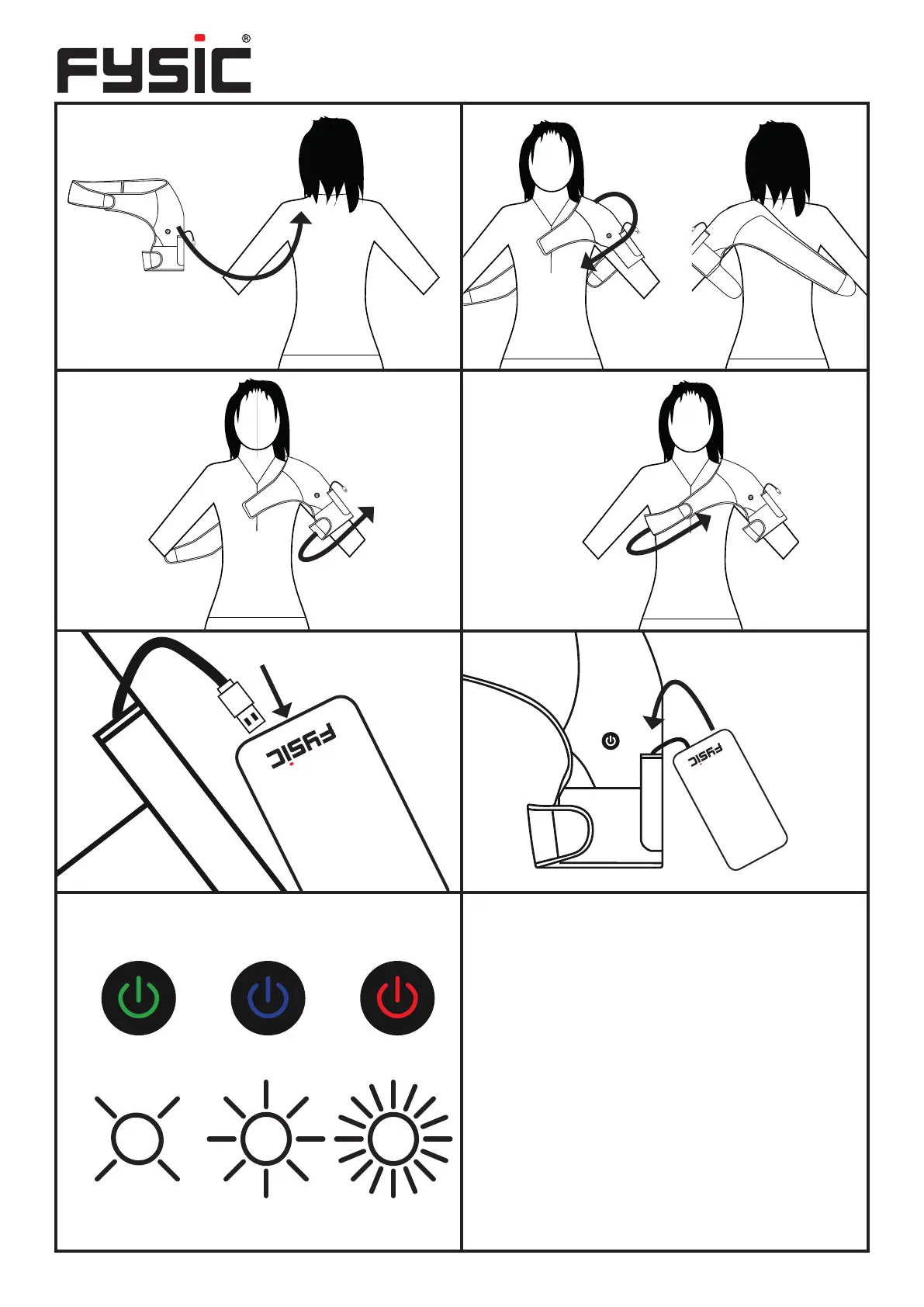 FYSIC®

FYSIC

FYSIC