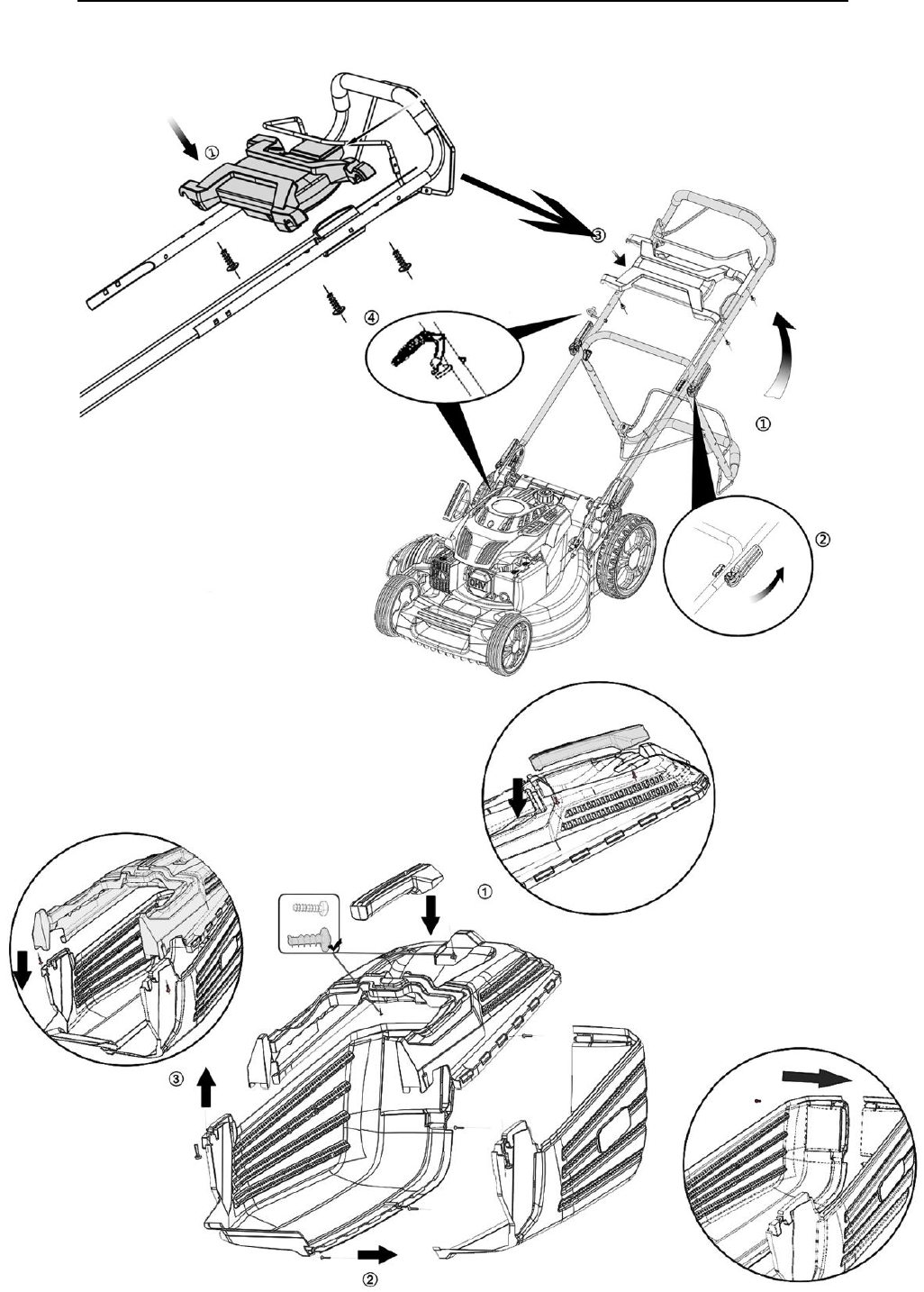 ①
③
④
①
②
OHV
①
③
②