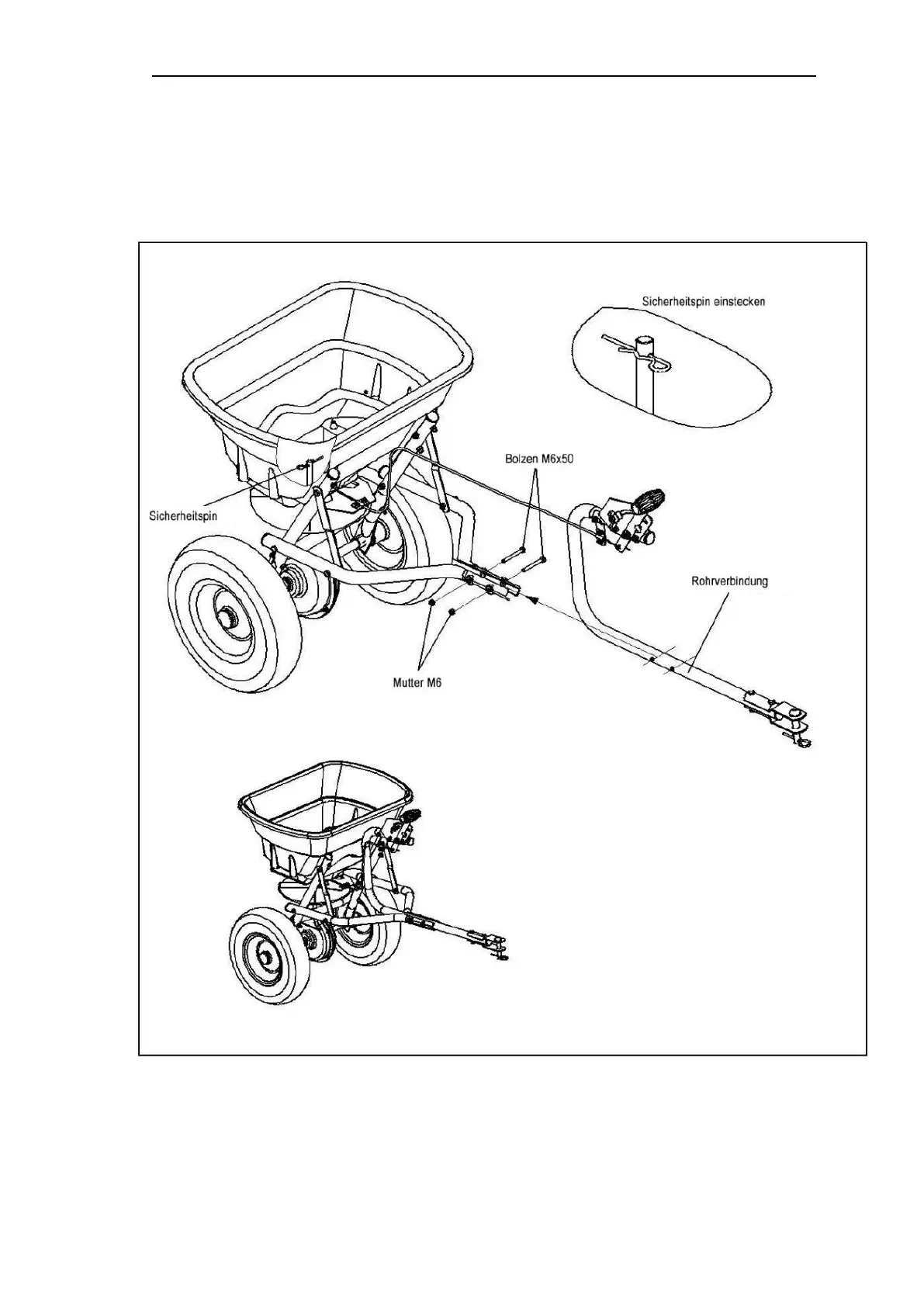 Sicherheitspin einstecken

Bolzen M6x50

Sicherheitspin

Rohrverbindung

Mutter M6