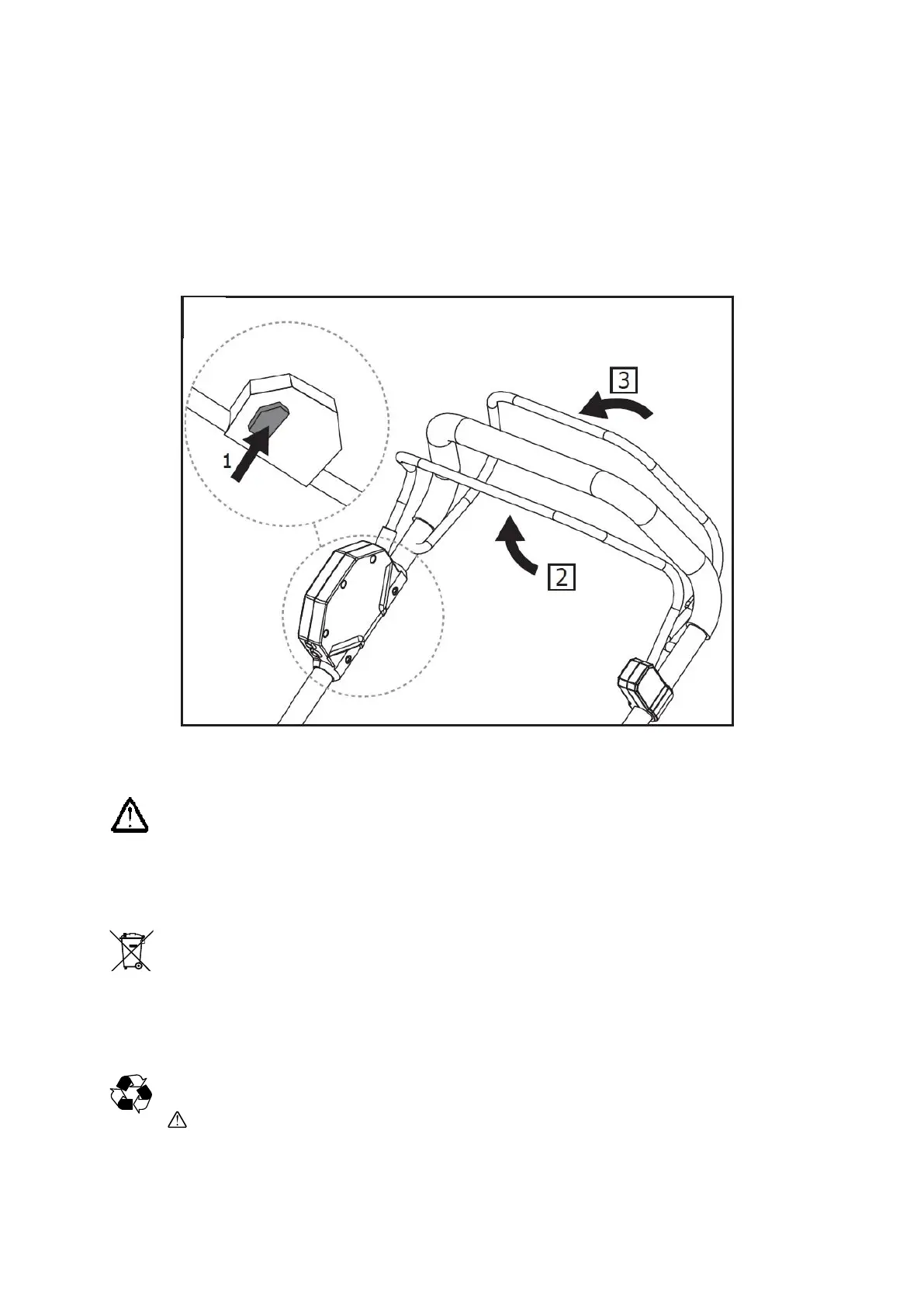 3

1

2