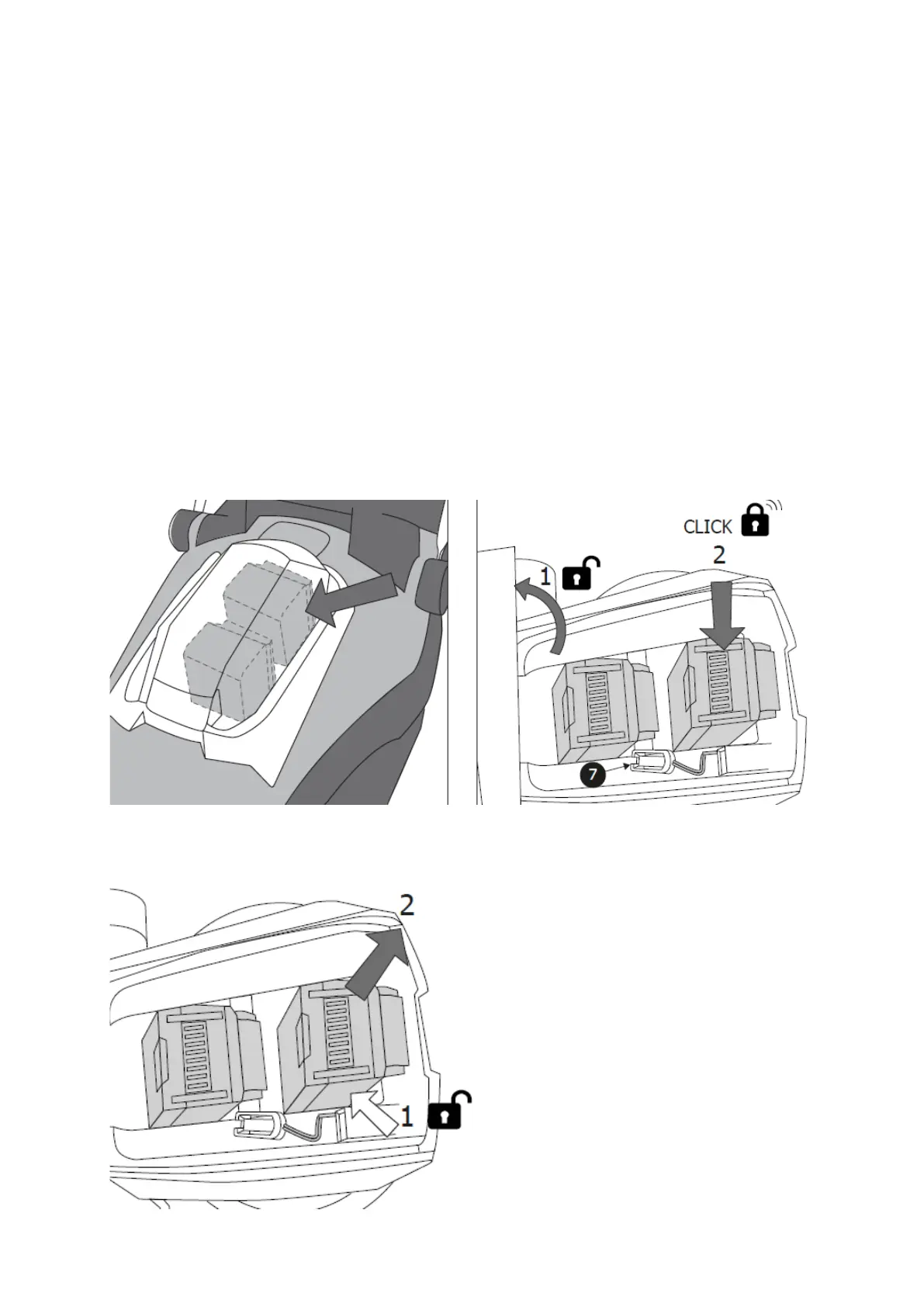 CLICK

2

1

7

2

1