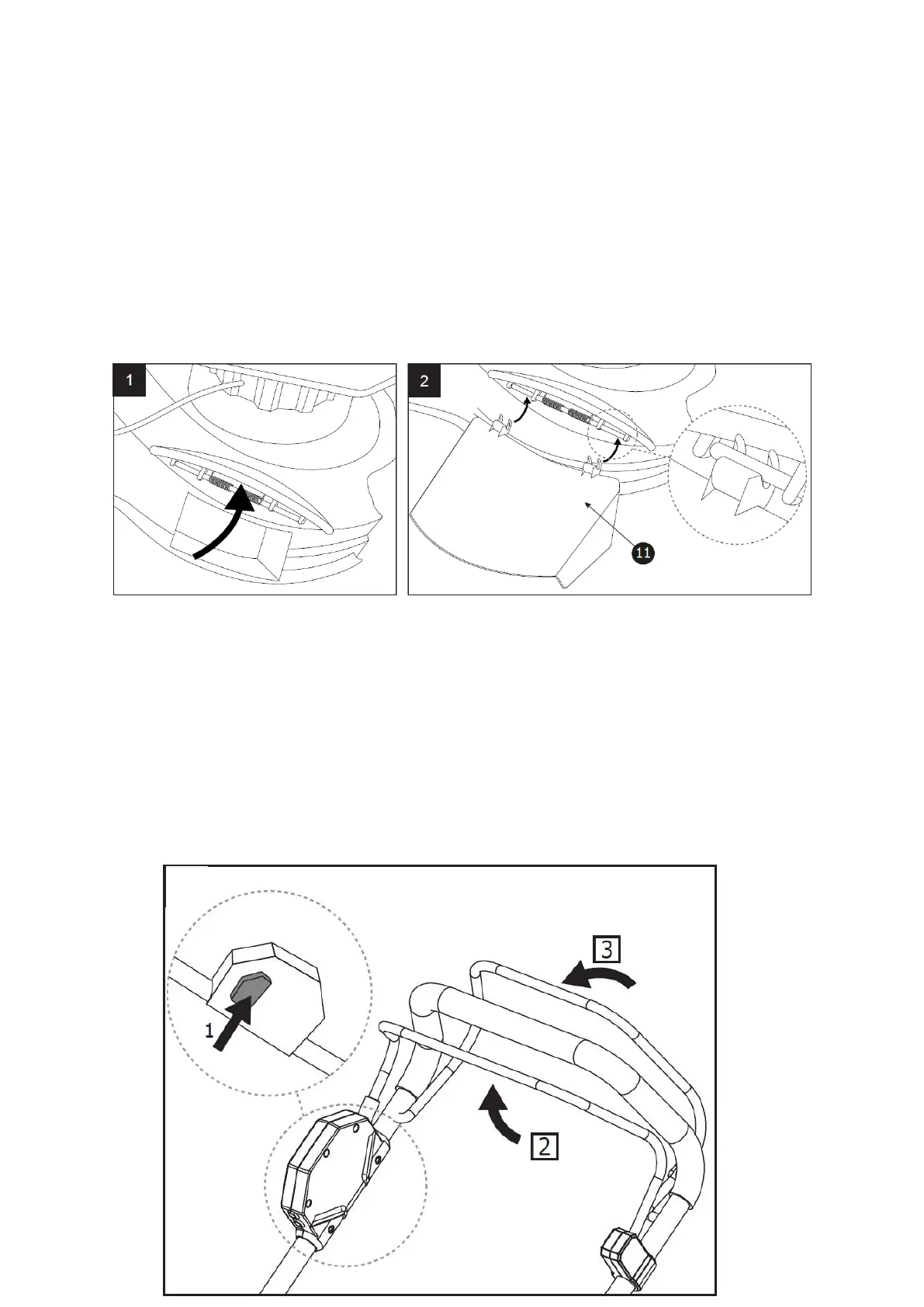 1

2

11

3

1

2