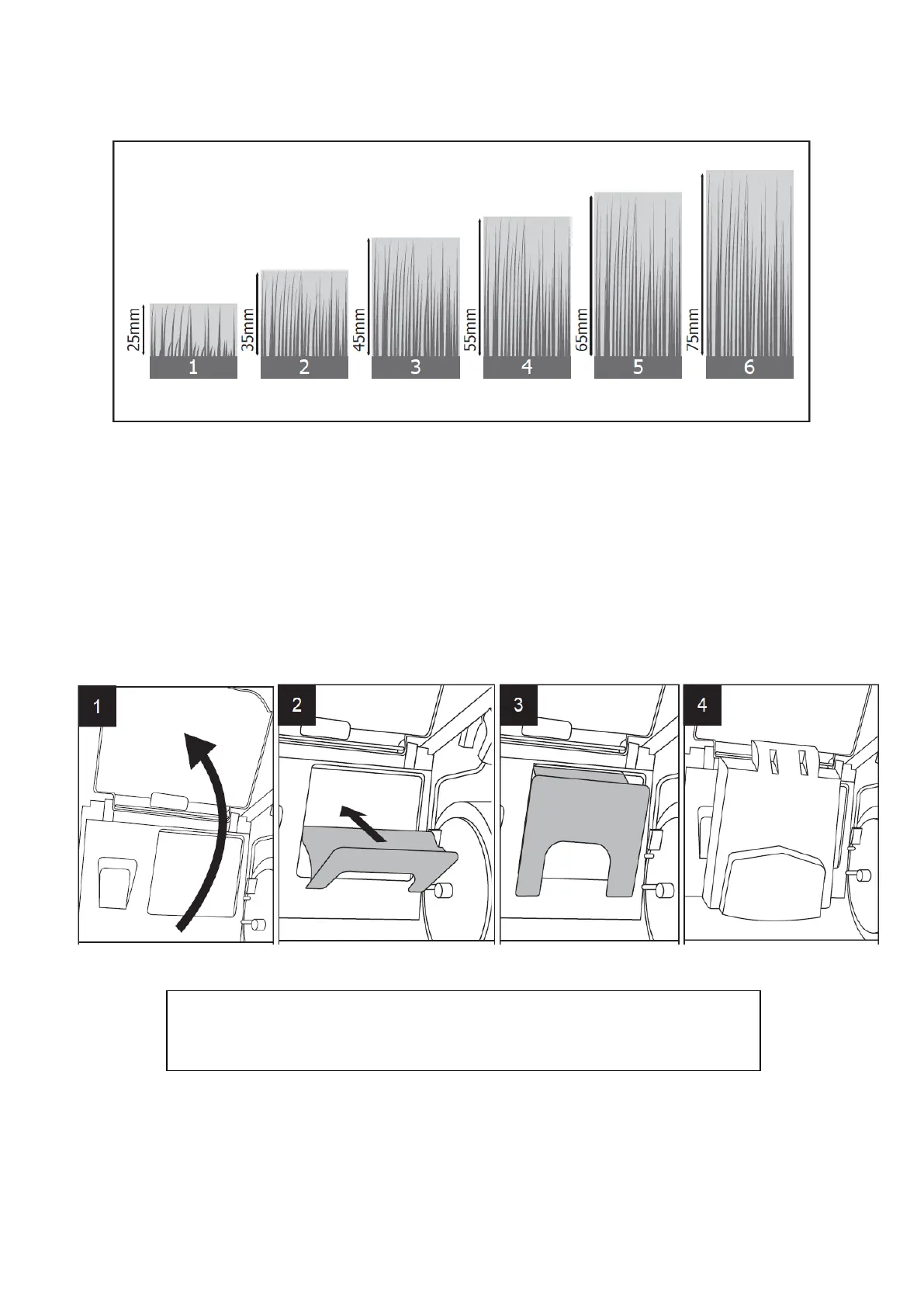 25mm
1
35mm
2
45mm
3
55mm
4
65mm
5
75mm
6

1
2
3
4