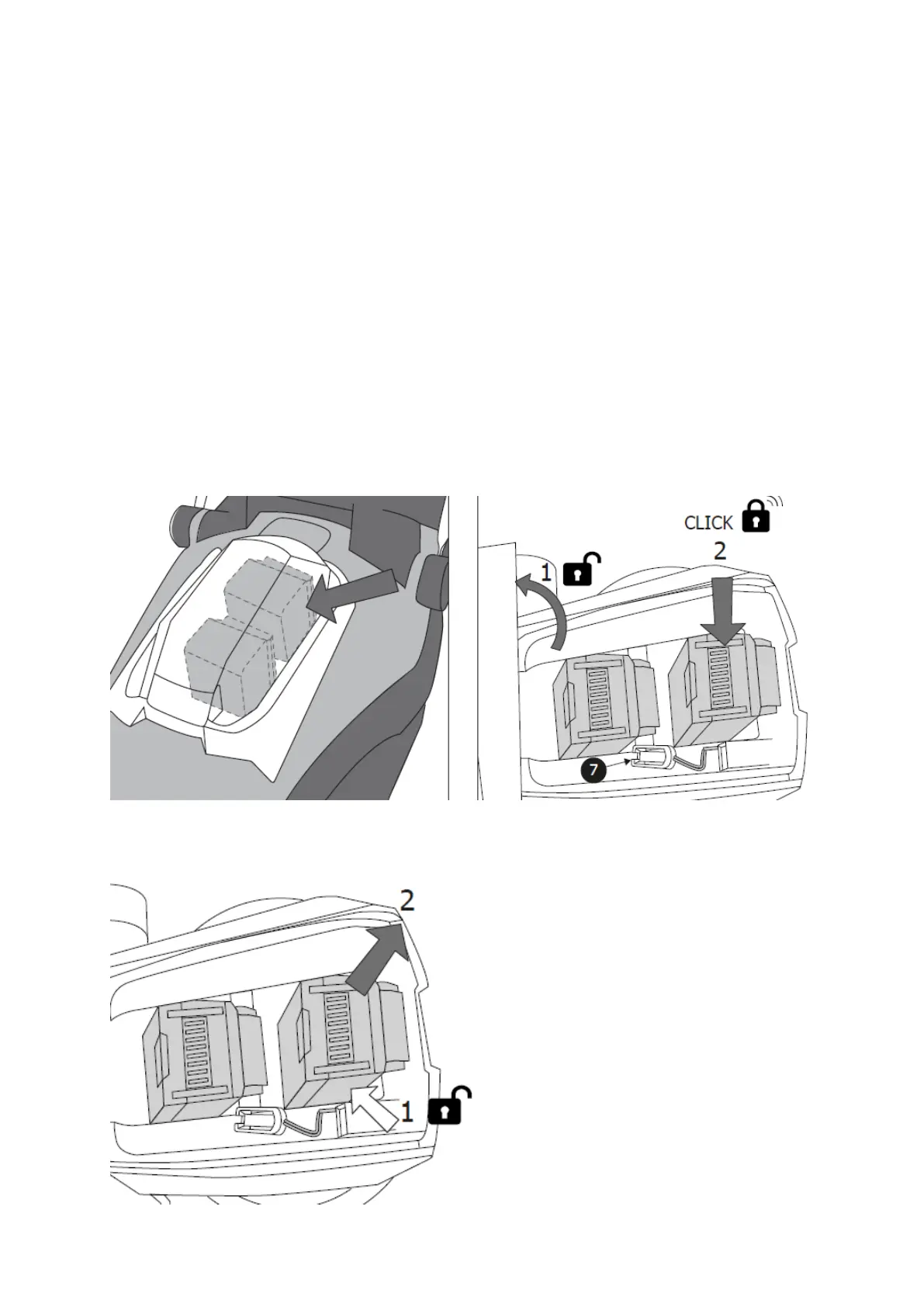 CLICK
2
1
7

2
1