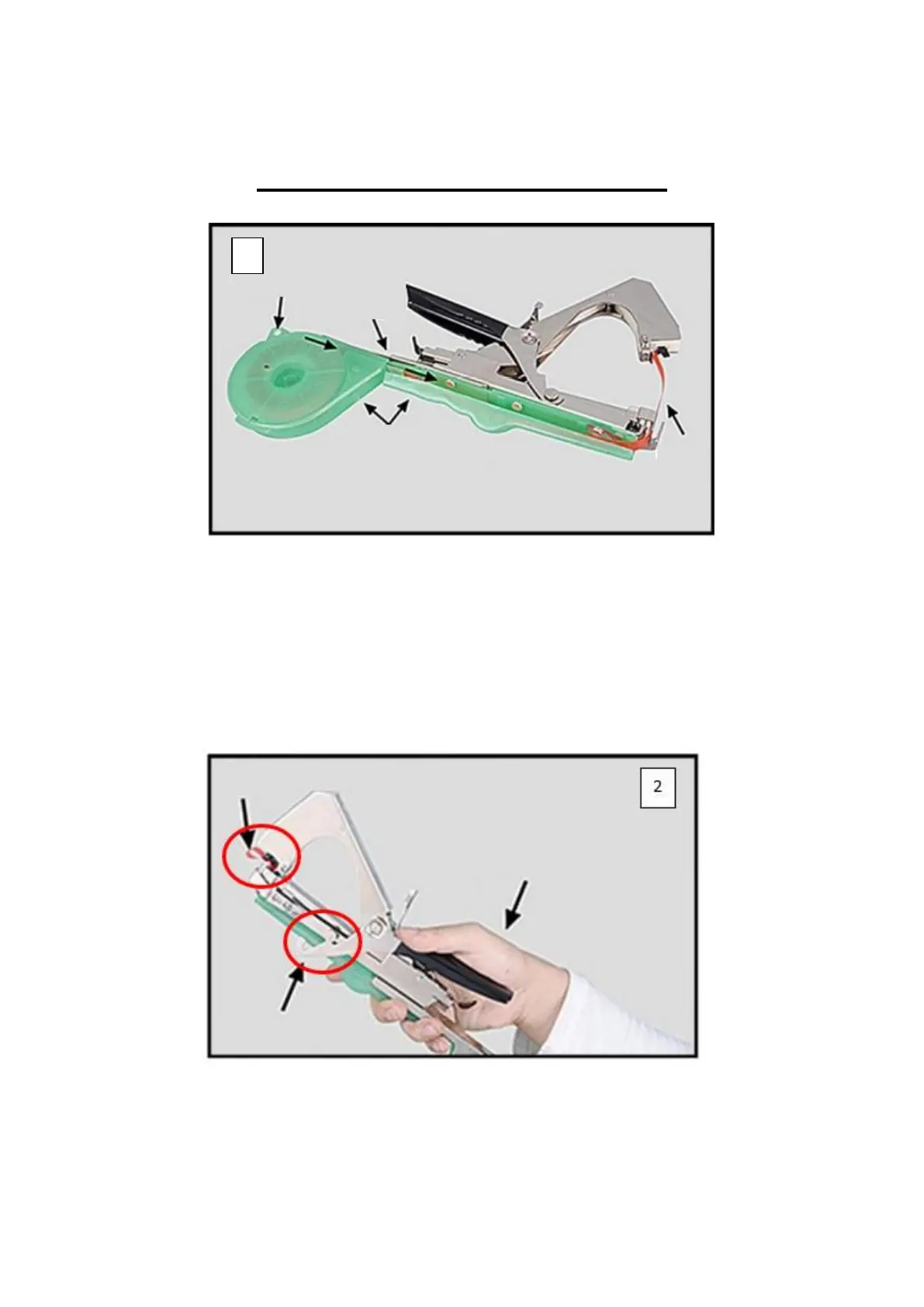 2