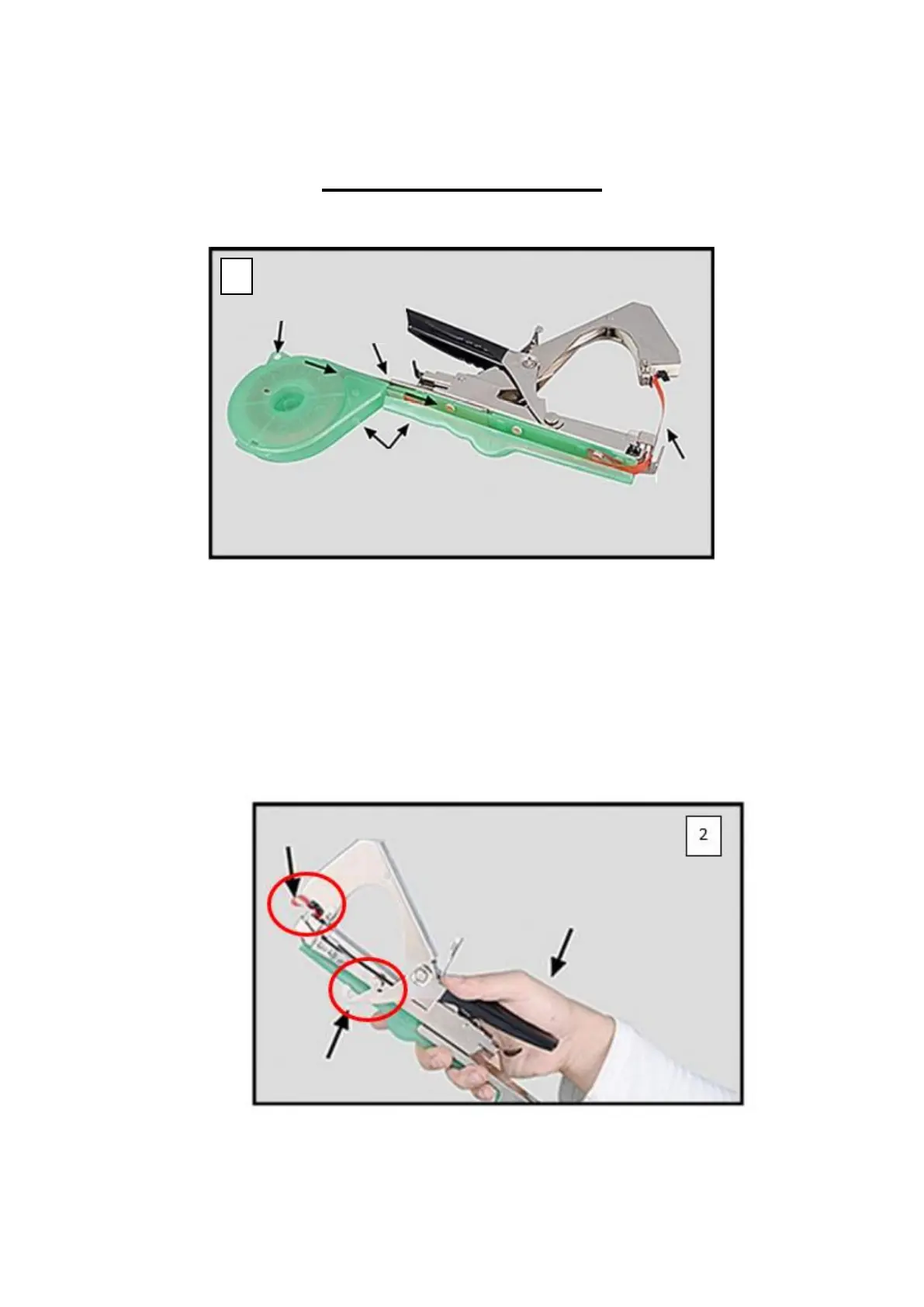 2