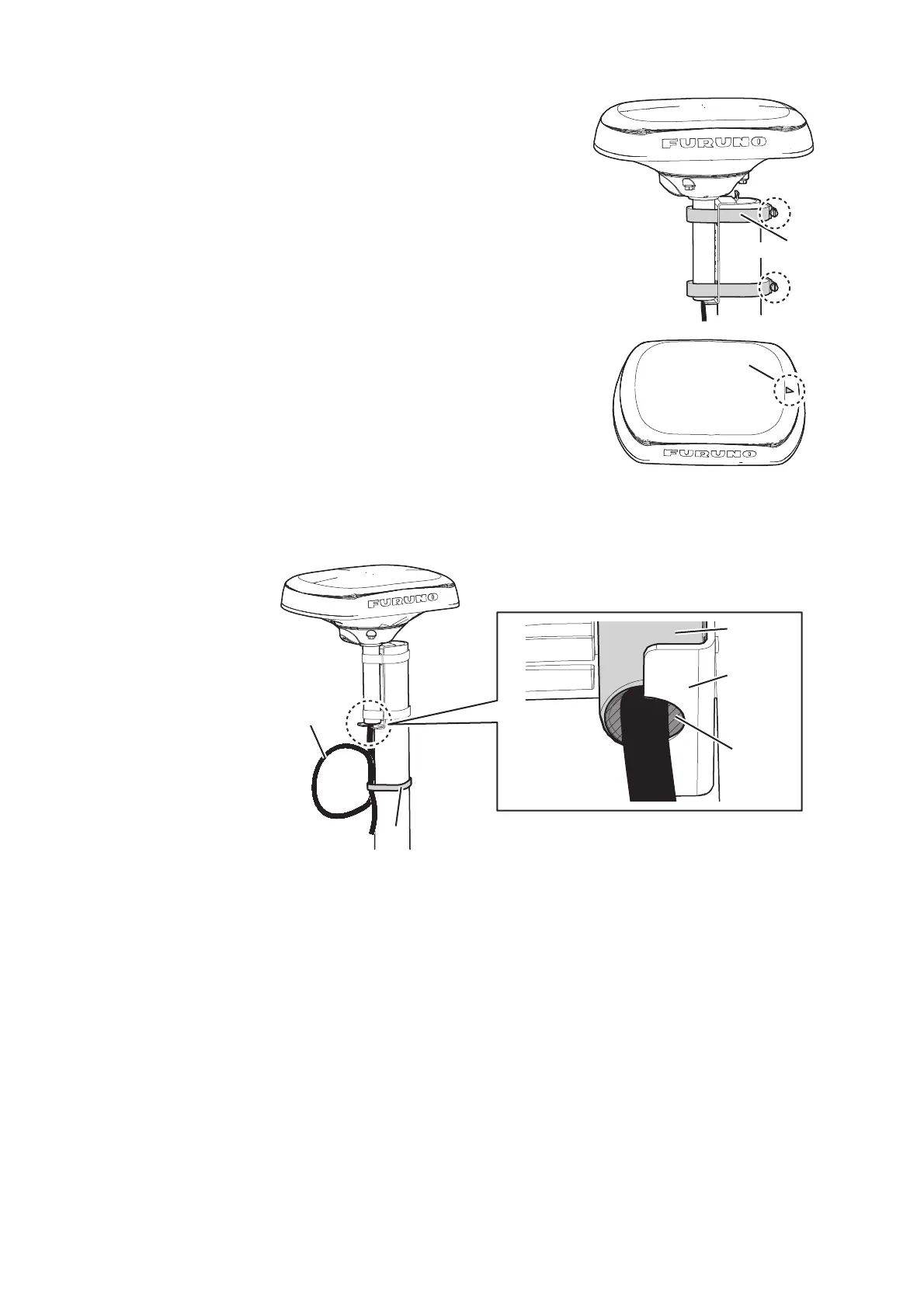 FURUNO

FURUNO

FURUNO