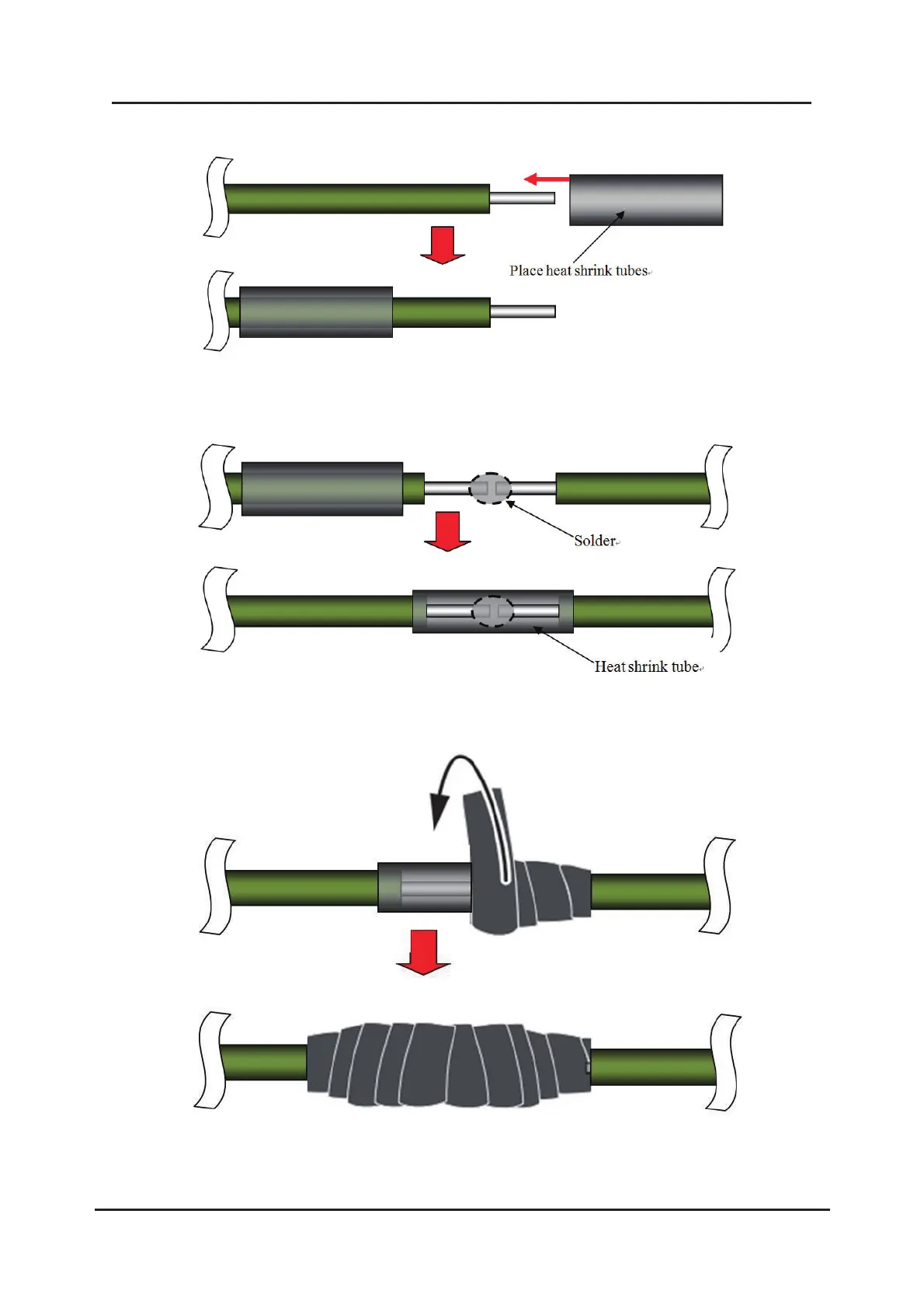 Place heat shrink tubes

Solder

Heat shrink tube