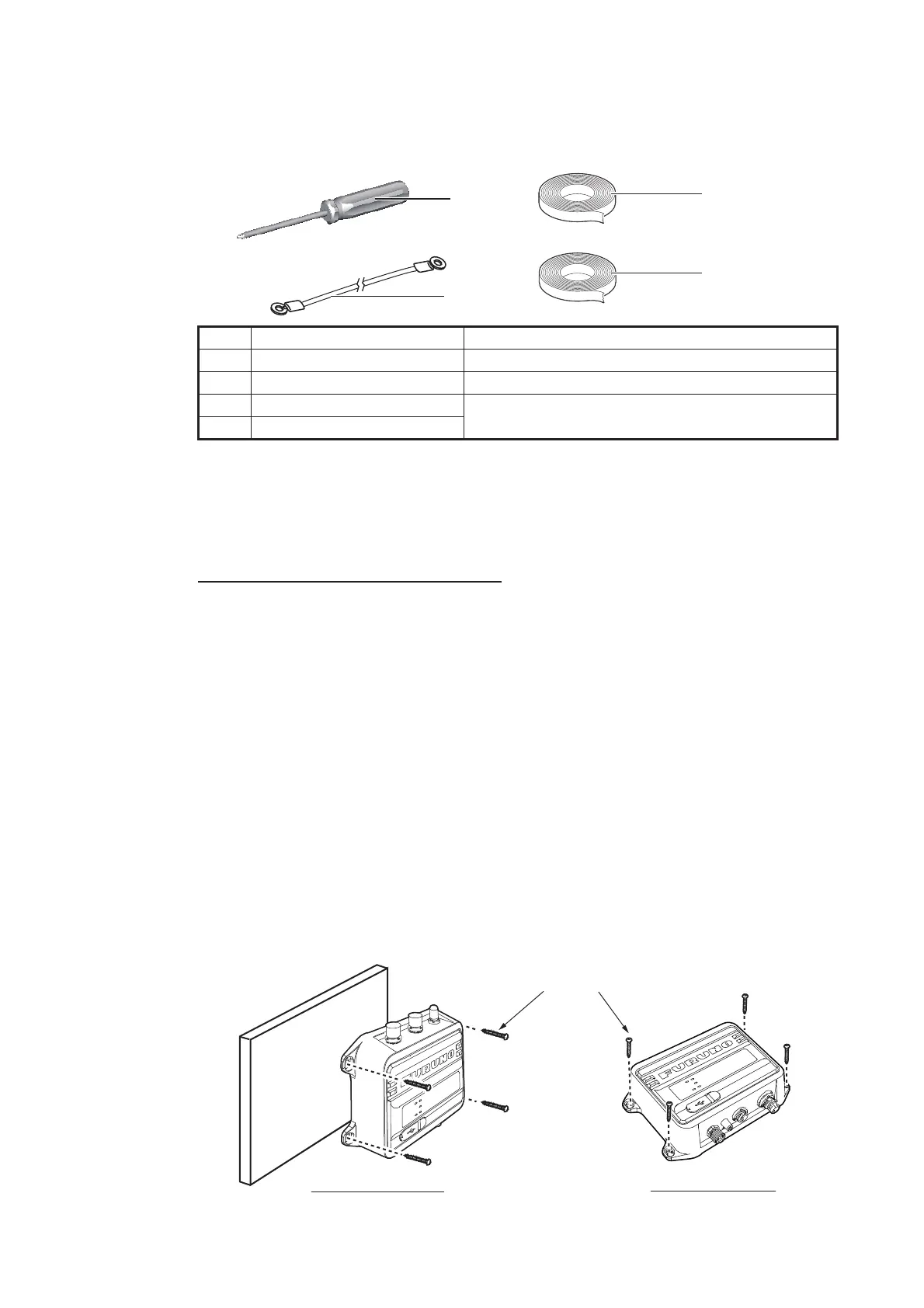 FURUNO

FURUNO