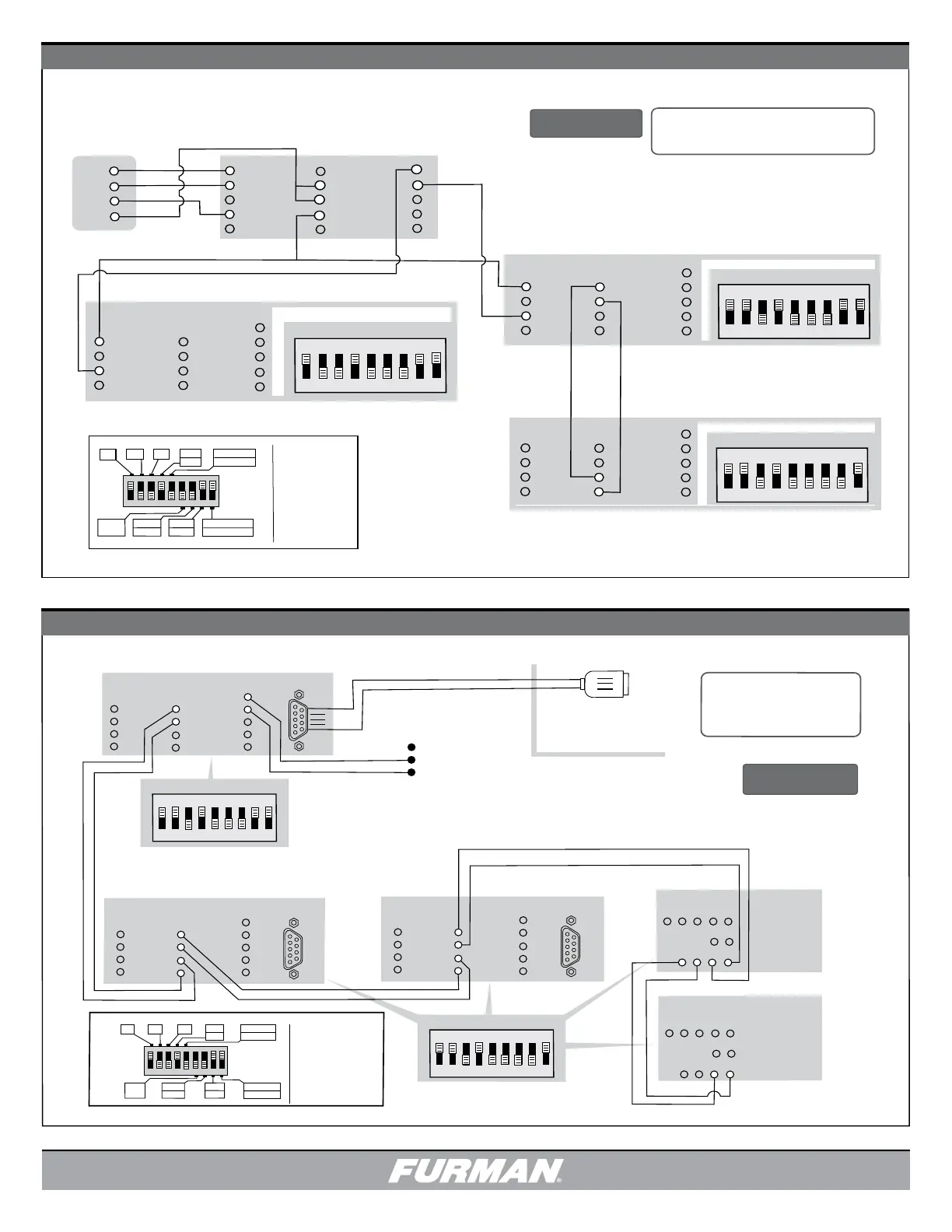 FURMAN®